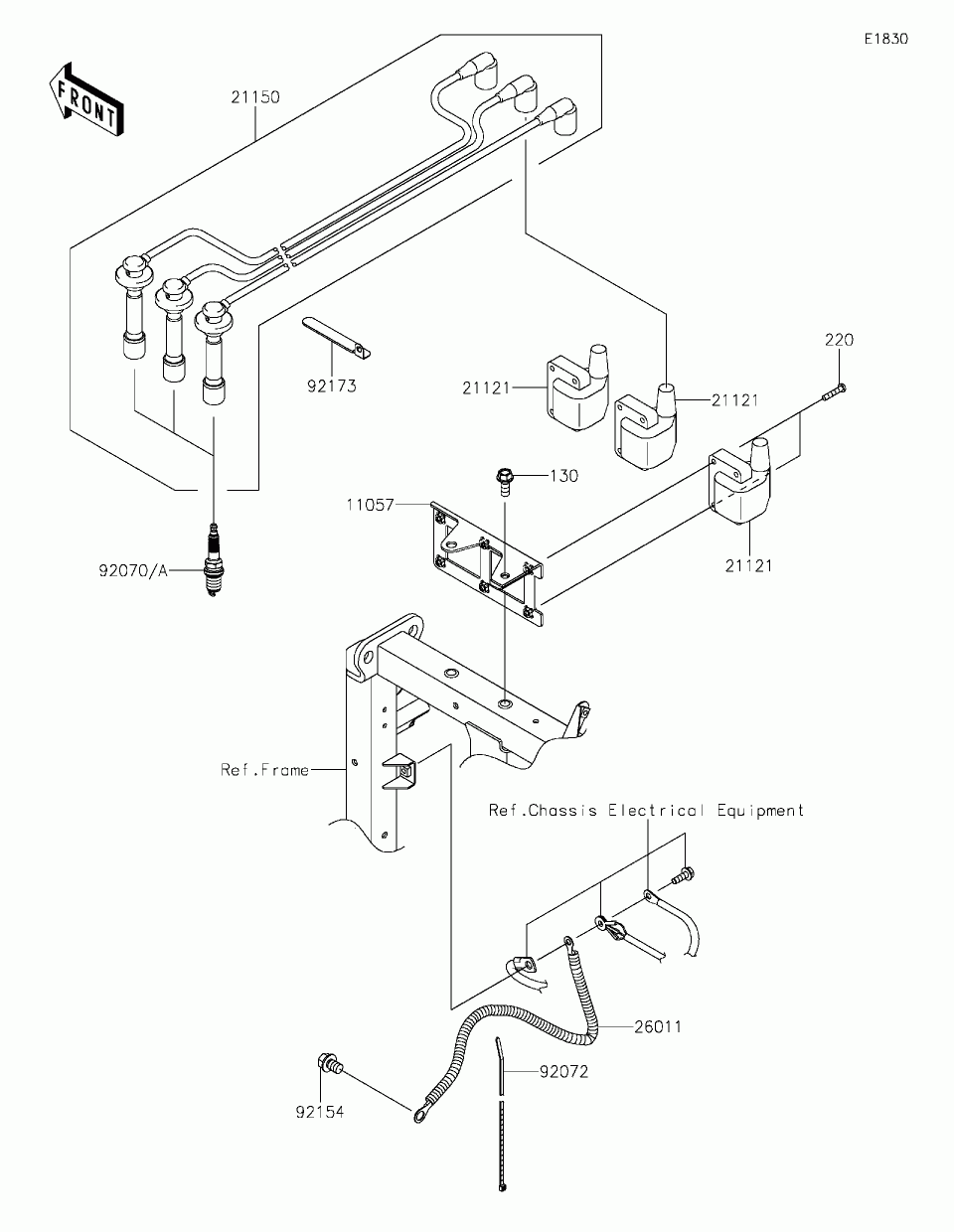 E1830

FRONT

21150

92173

21121

21121

220

130

11057

21121

92070/A

Ref.Frame

Ref.Chassis Electrical Equipment

26011

92072

92154