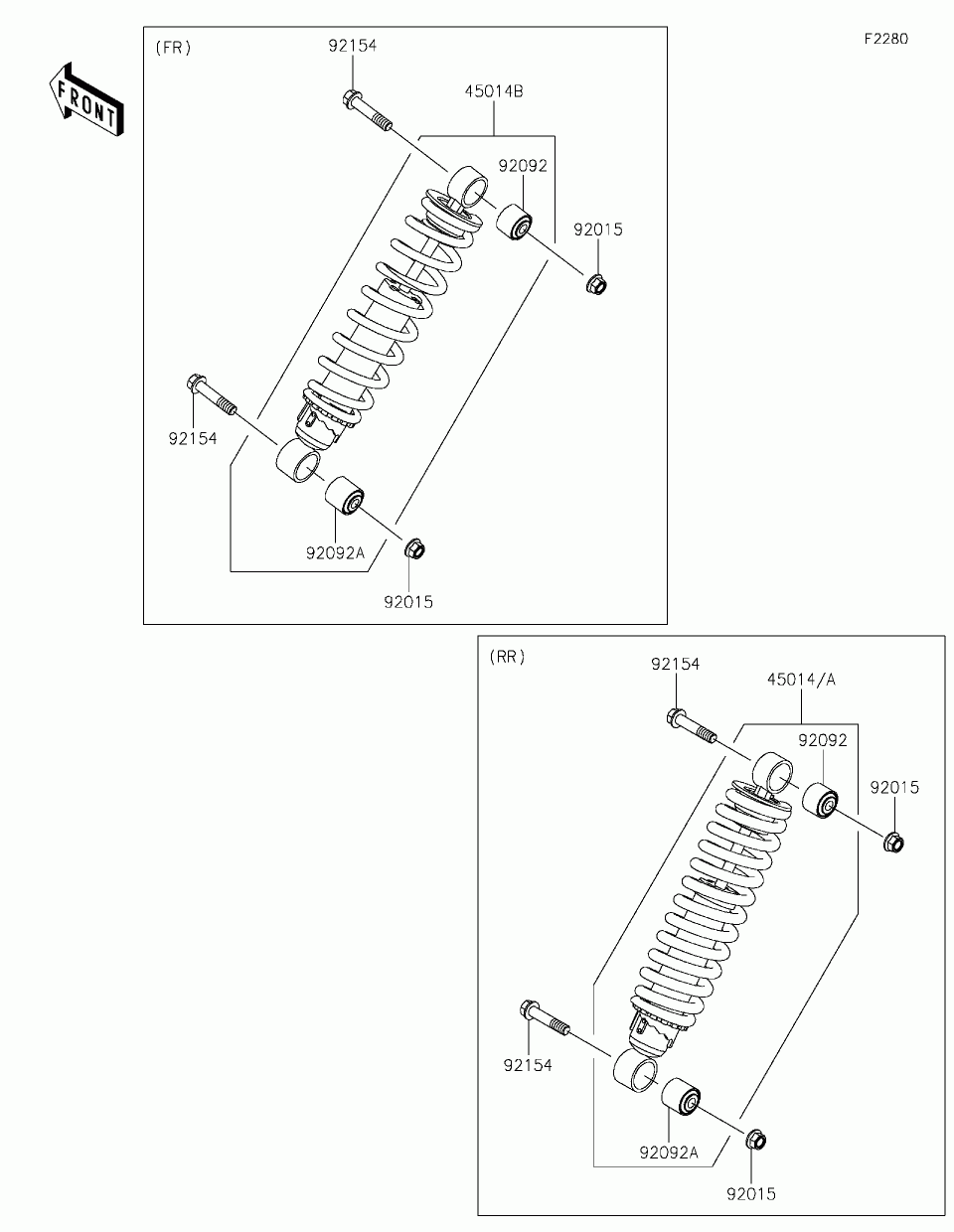 F2280

FRONT

(FR)

92154

45014B

92092

92015

92154

92092A

92015

(RR)

92154

45014/A

92092

92015

92154

92092A

92015