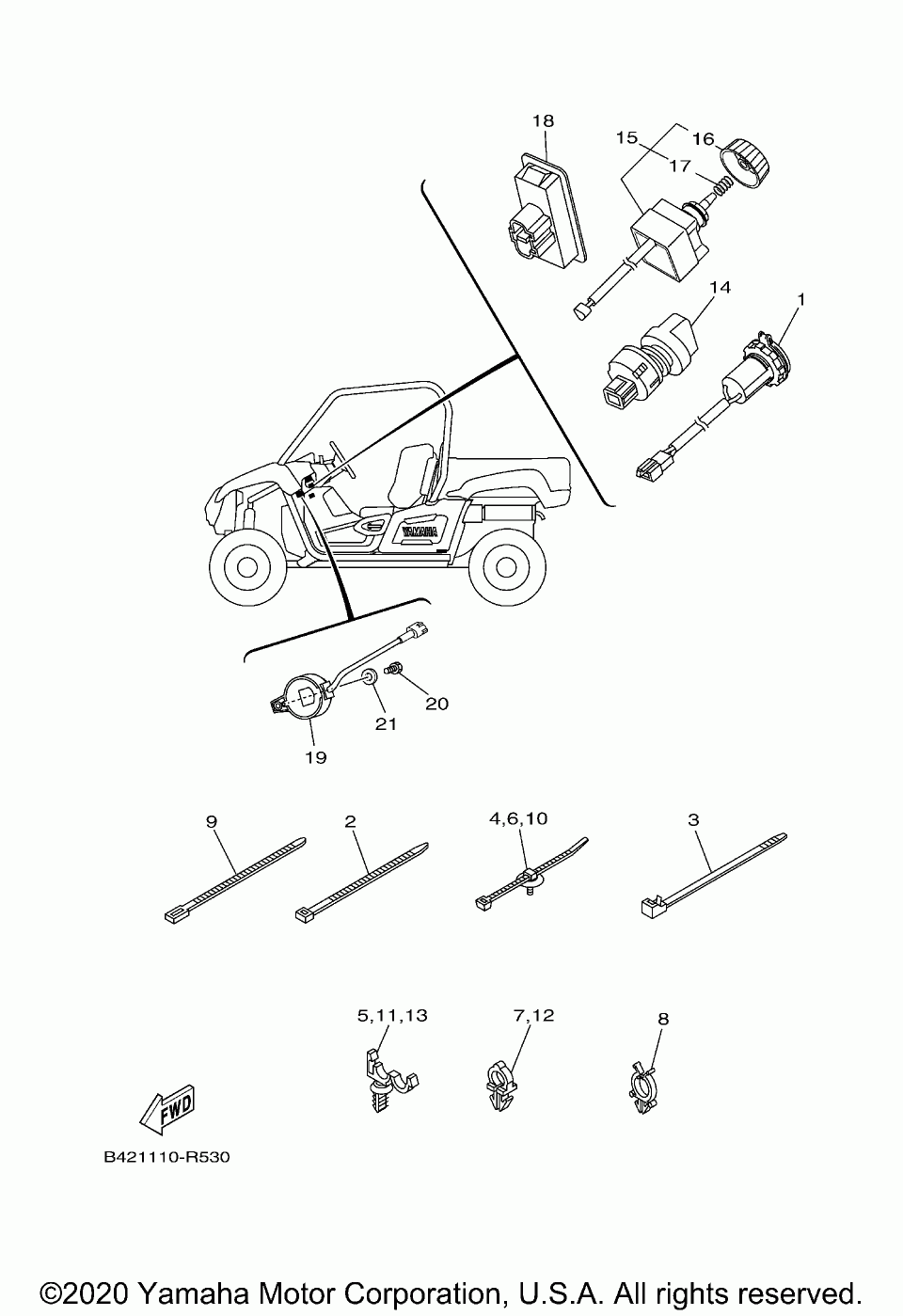 18
15
16
17
14
1
YAMAHA
20
21
19
9
2
4,6,10
3
5,11,13
7,12
8
FWD
B421110-R530

©2020 Yamaha Motor Corporation, U.S.A. All rights reserved.