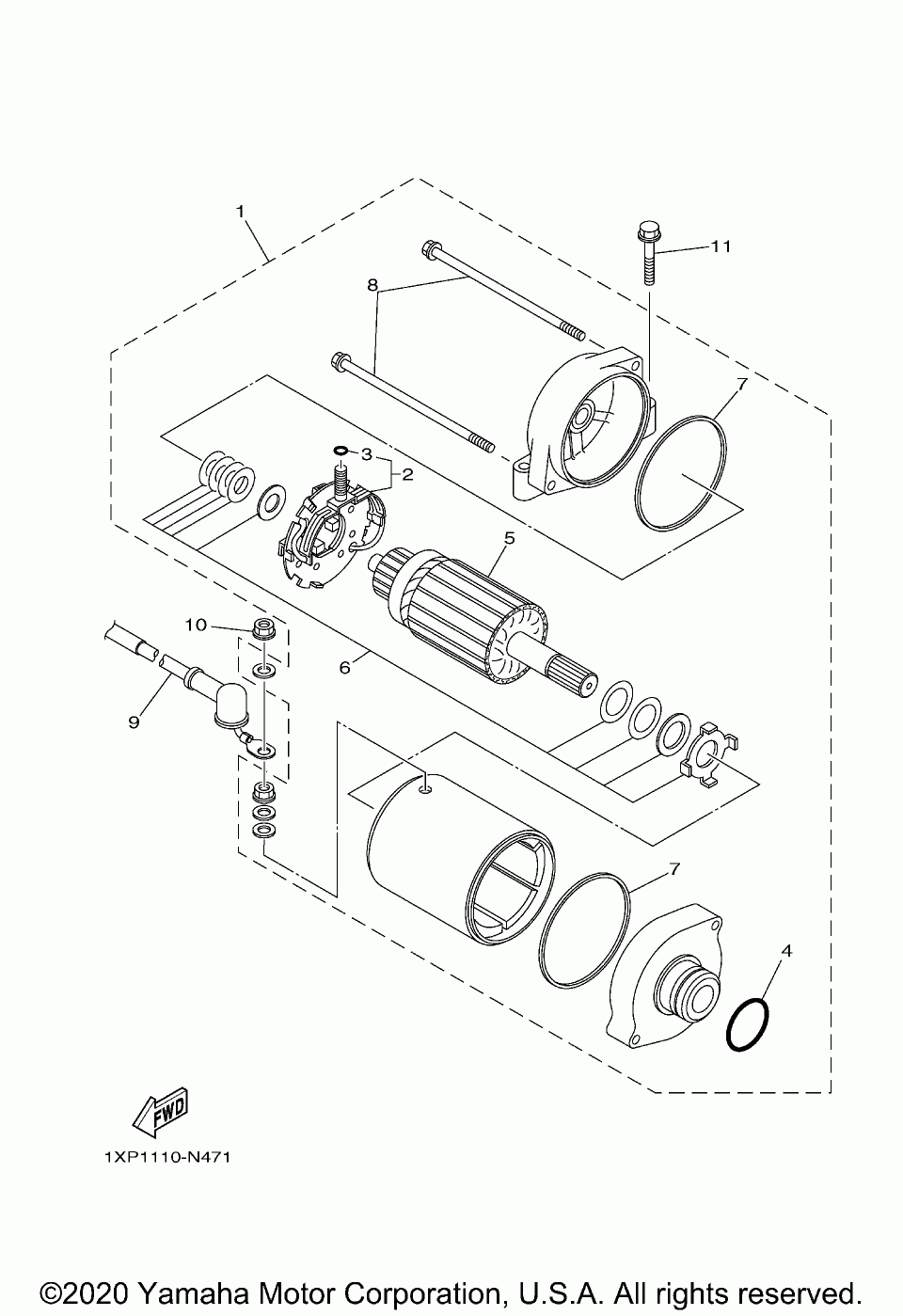 1
11
8
7
3
2
5
10
6
9
7
4
FWD
1XP1110-N471
©2020 Yamaha Motor Corporation, U.S.A. All rights reserved.