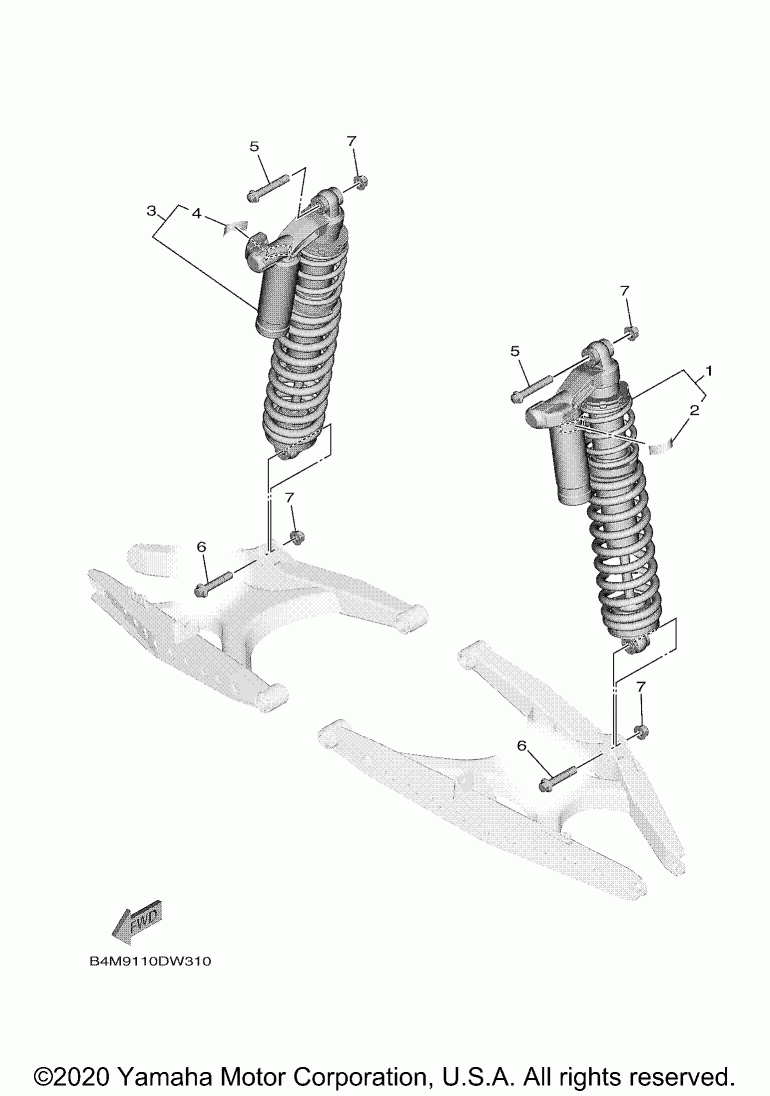 5
7
3
4
7
5
1
2
7
6
7
6
FWD
B4M9110DW310

©2020 Yamaha Motor Corporation, U.S.A. All rights reserved.