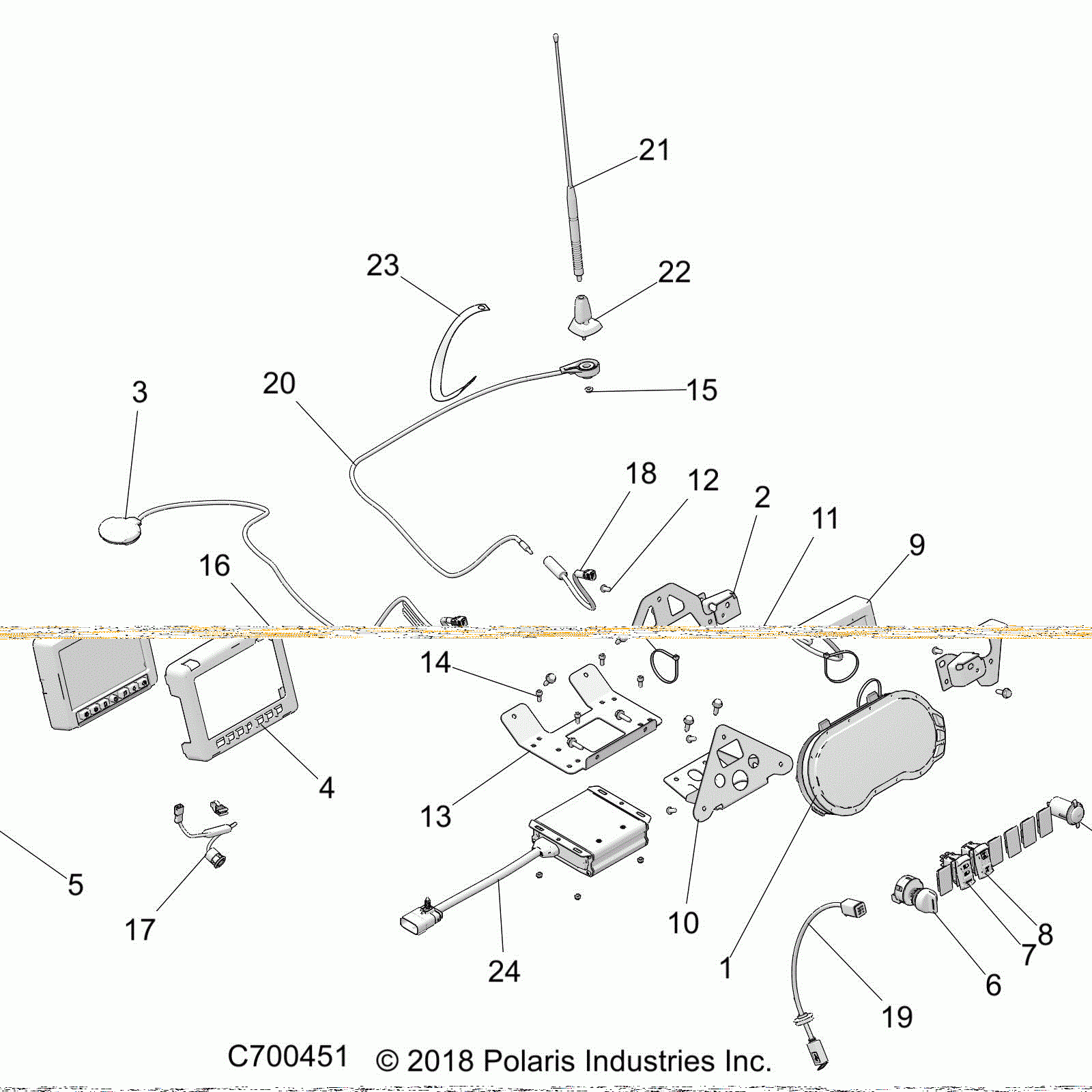 21
23
22
3
20
15
18
12
2
11
9
16
14
4
13
5
17
24
10
1
8
7
6
19

C700451 © 2018 Polaris Industries Inc.