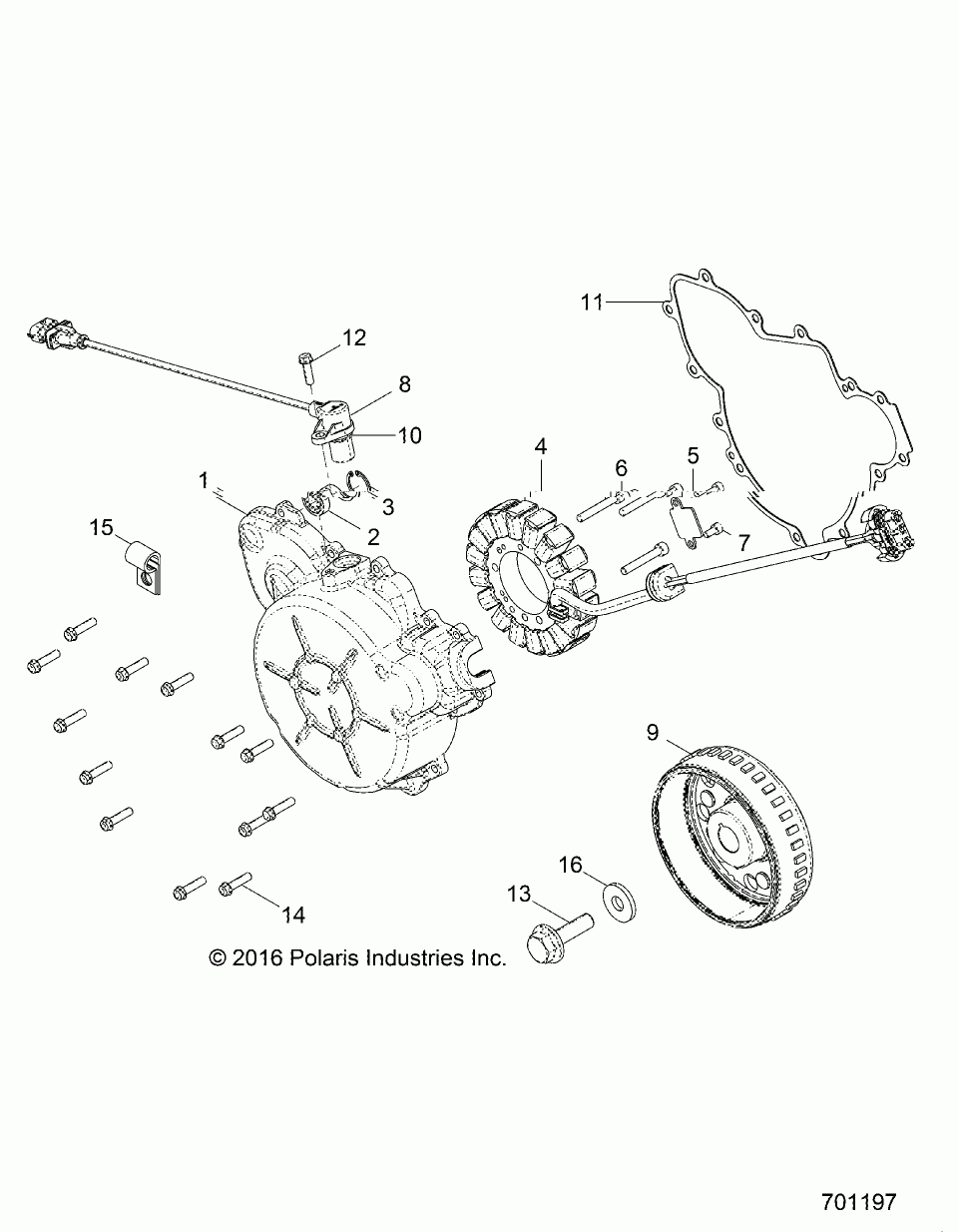 11
12
8
10
4
6
5
1
3
2
7
15
9
16
13
14
© 2016 Polaris Industries Inc.
701197