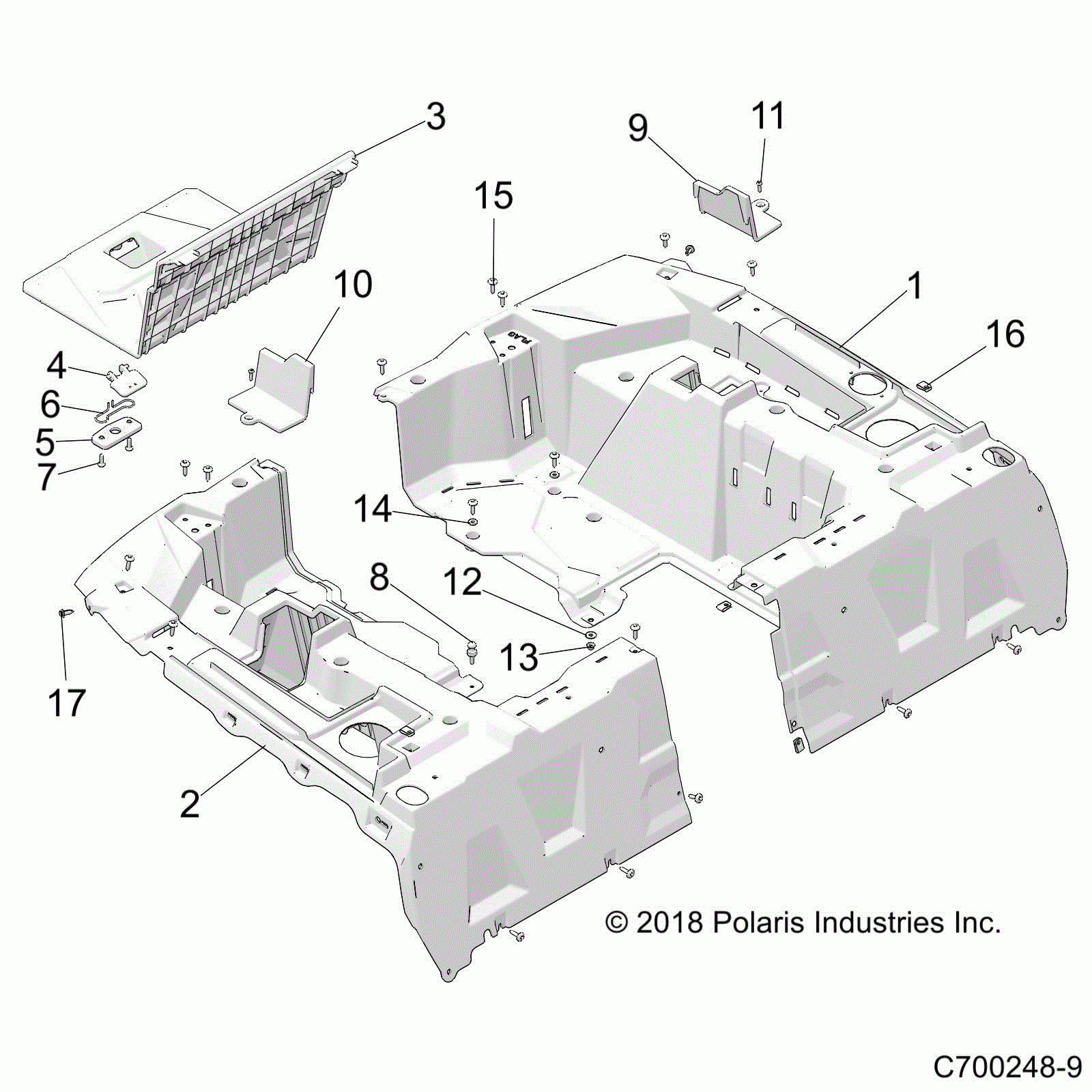 3
9
11
15
10
1
16
4
6
5
7
14
8
12
13
17
2
© 2018 Polaris Industries Inc.
C700248-9