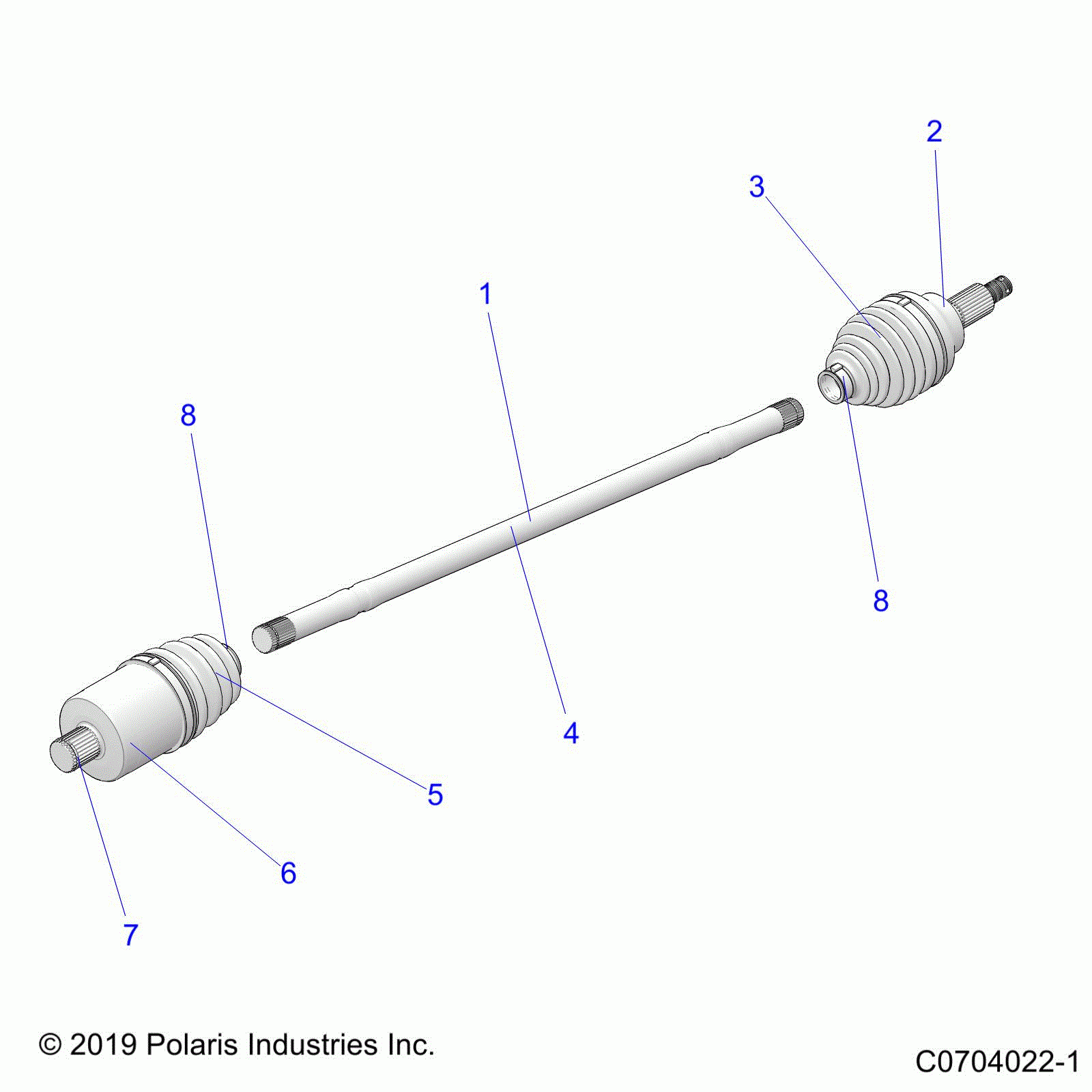 2
3
1
8
8
4
5
6
7

© 2019 Polaris Industries Inc.

C0704022-1