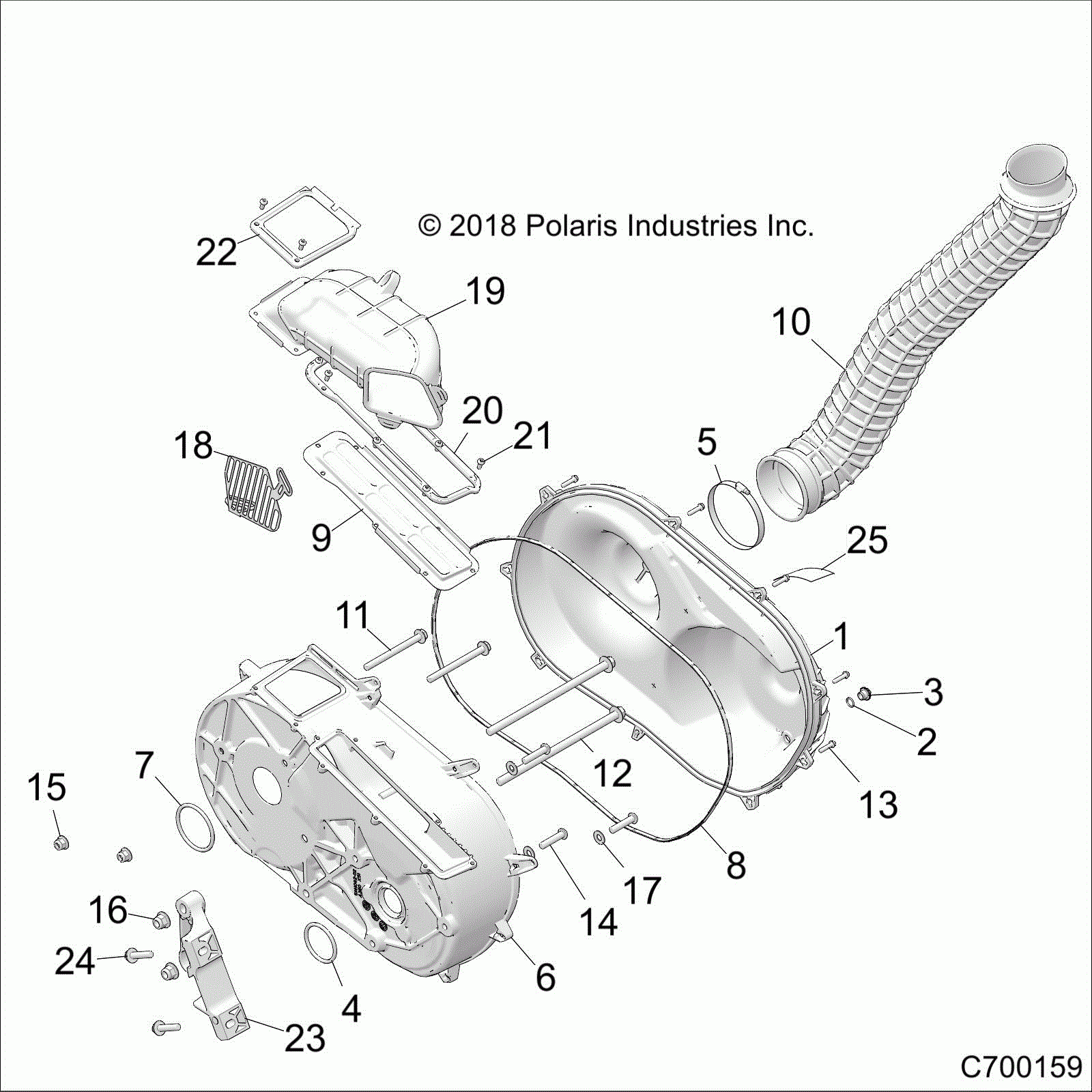 © 2018 Polaris Industries Inc.

22
19
10
20
21
18
5
9
25
11
1
3
2
12
13
7
15
8
17
14
16
24
6
4
23

C700159