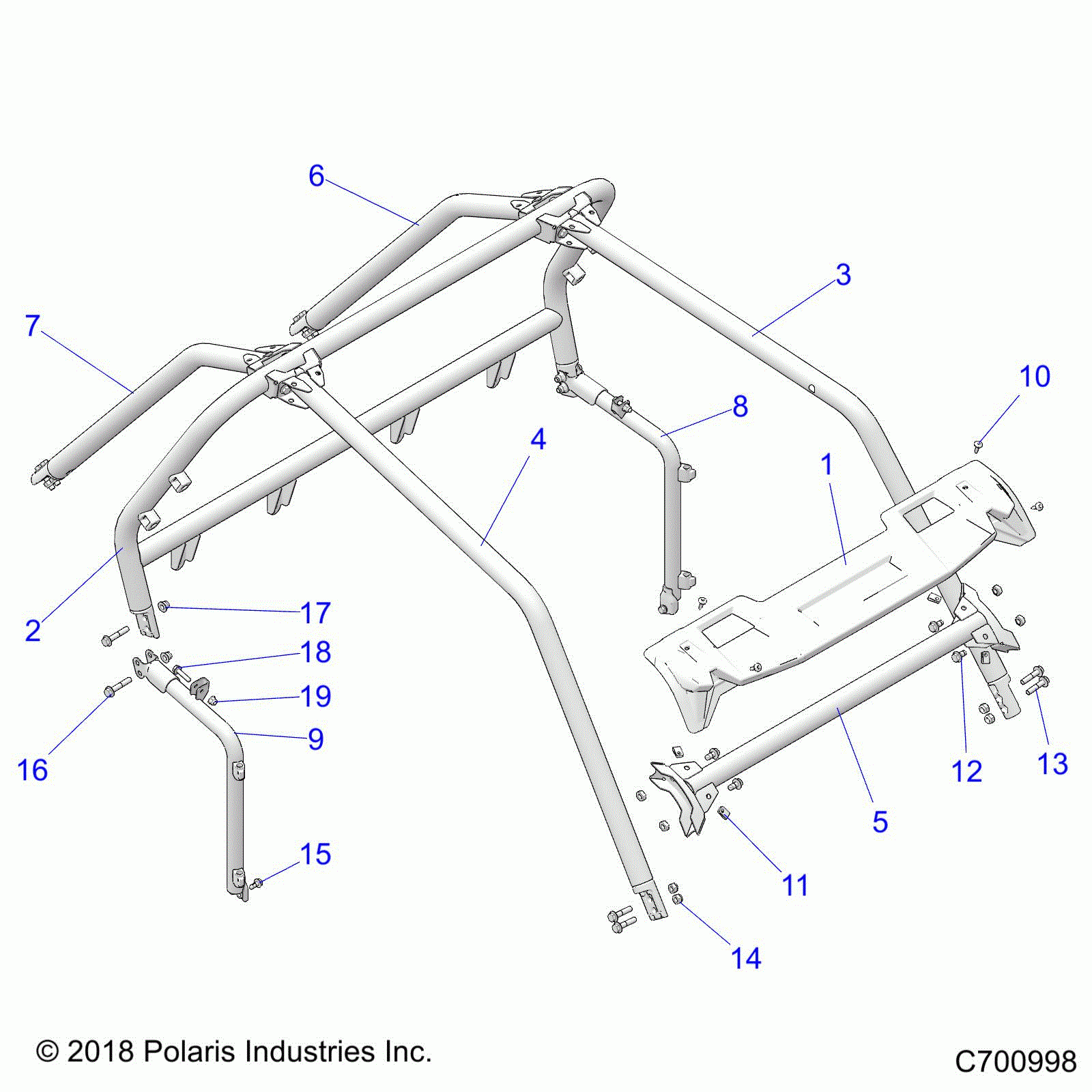 6

3

7

10

8

4

1

2

17

18

19

9

16

12

13

5

15

11

14

© 2018 Polaris Industries Inc.

C700998