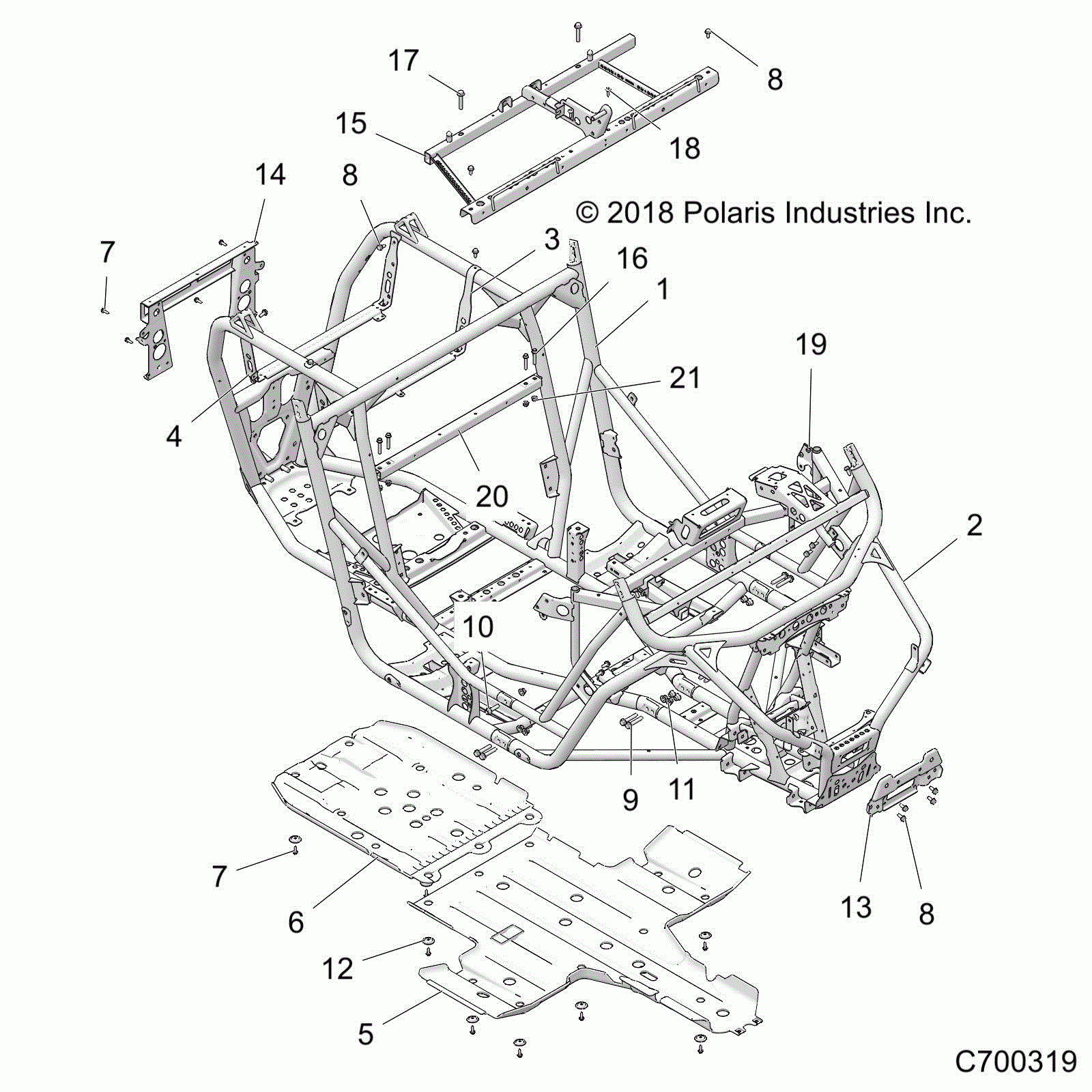 17
8
15
18
14
8
© 2018 Polaris Industries Inc.
7
3
16
1
19
21
4
20
2
10
9
11
7
6
13
8
12
5
C700319