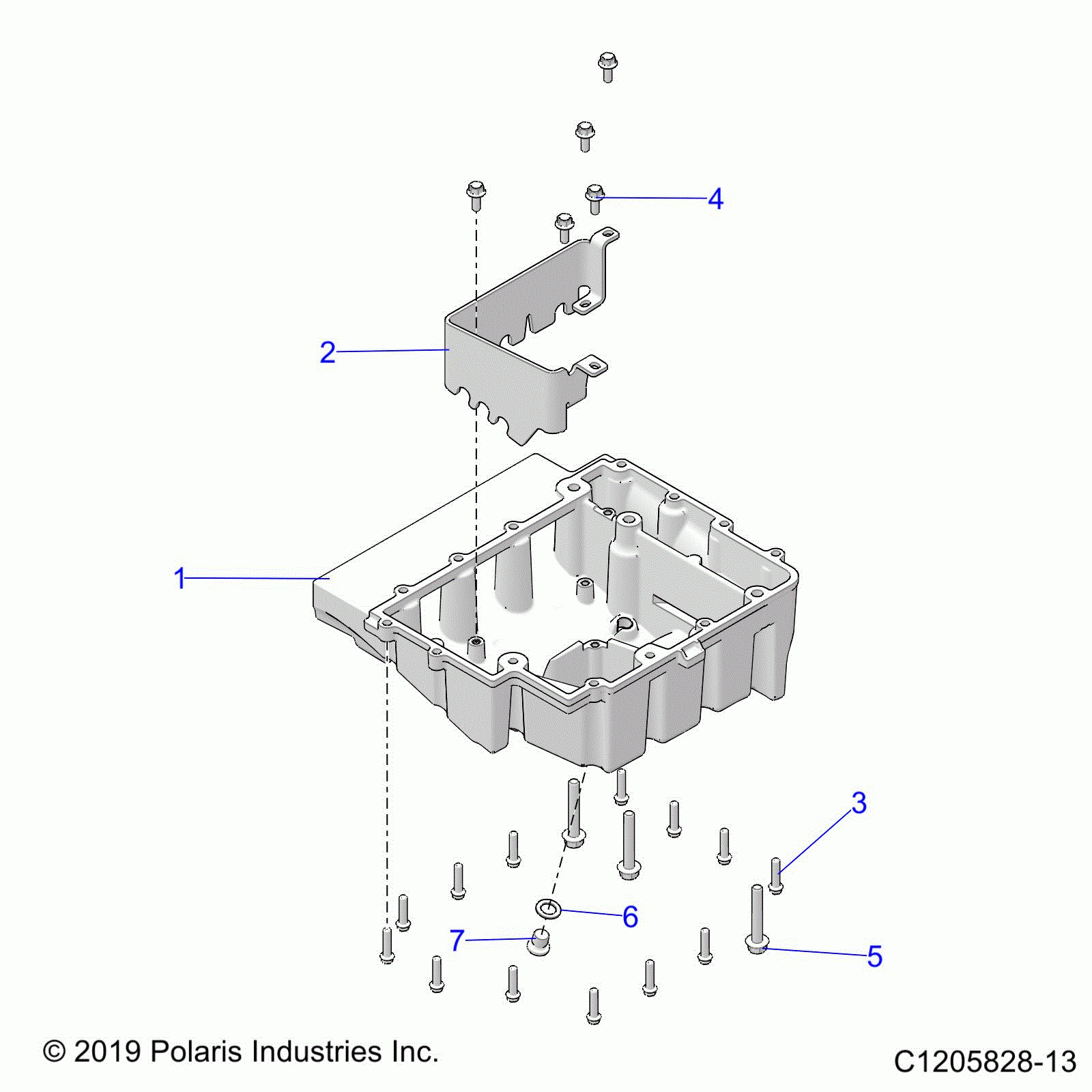 4

2

1

3

6

7

5

© 2019 Polaris Industries Inc.

C1205828-13