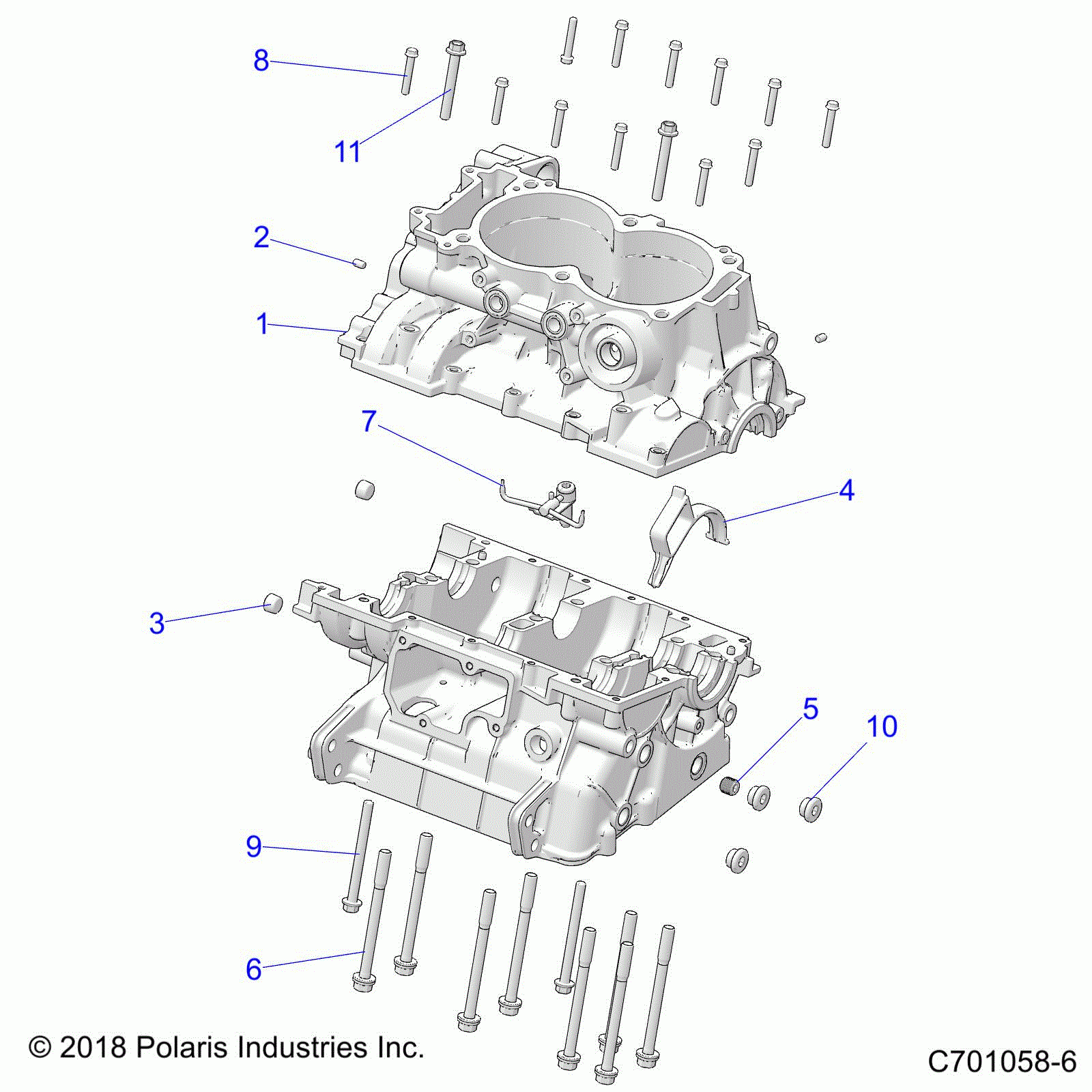 8

11

2

1

7

4

3

5

10

9

6

© 2018 Polaris Industries Inc.

C701058-6