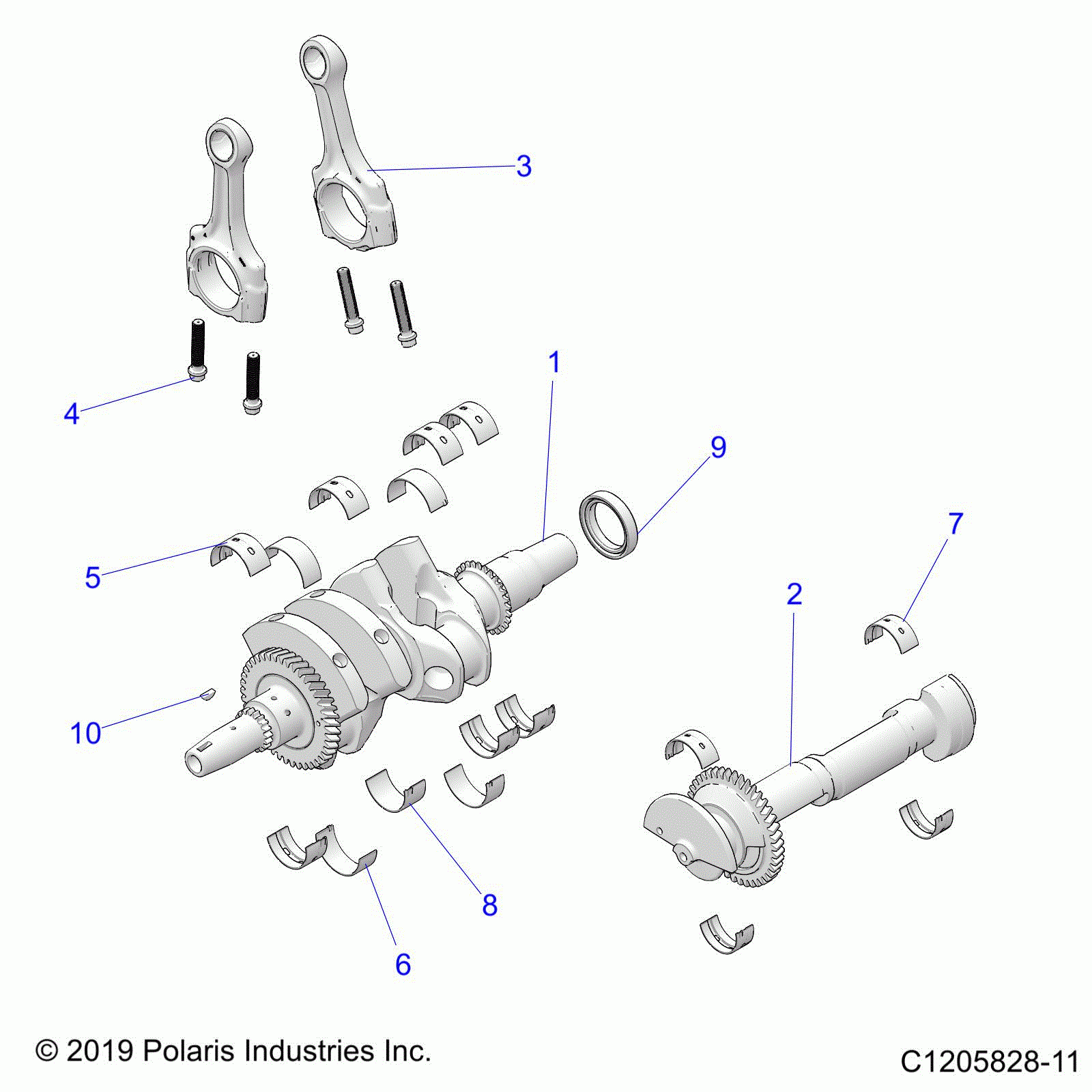 3
1
4
9
7
5
2
10
8
6
© 2019 Polaris Industries Inc.
C1205828-11