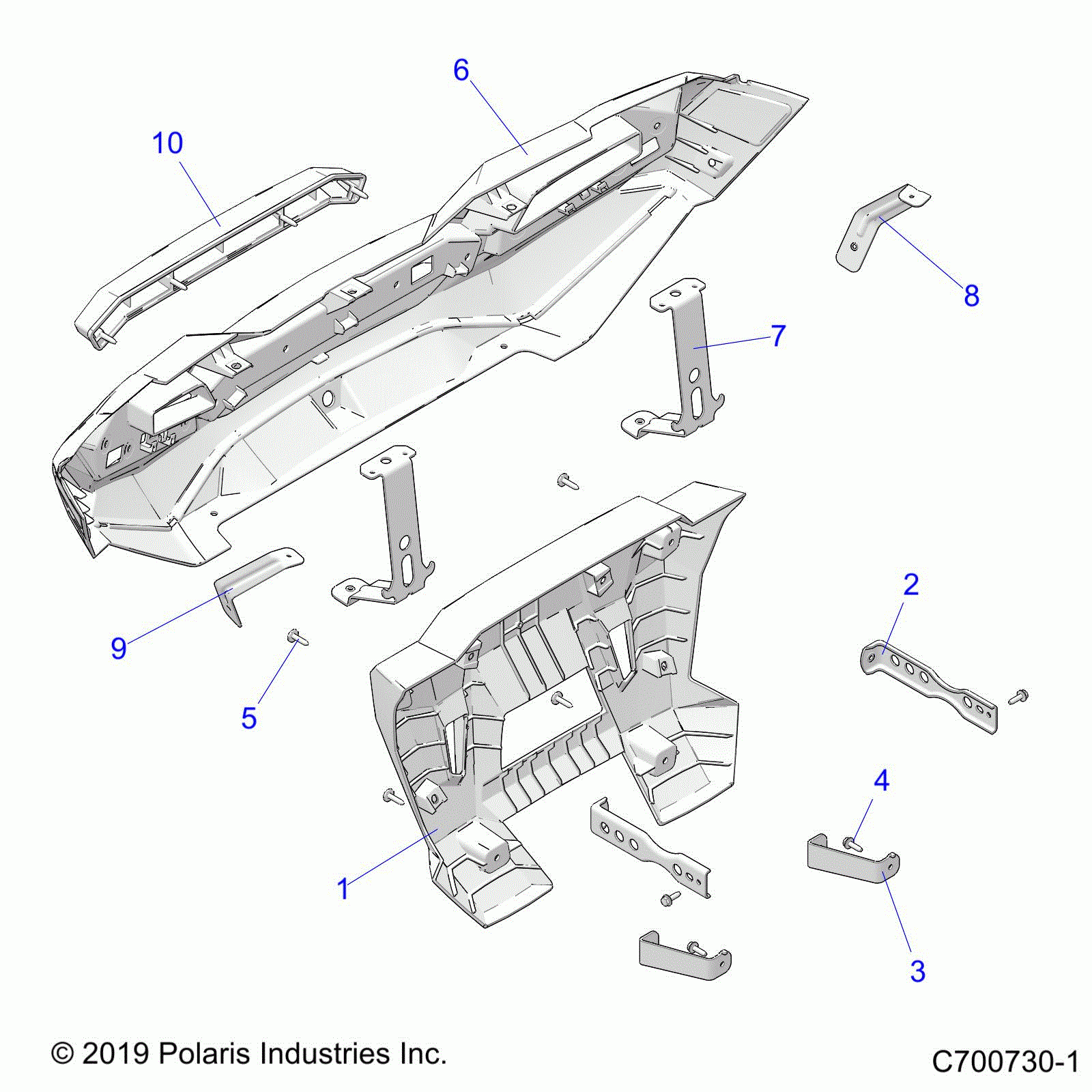 6
10
8
7
2
9
5
4
1
3
© 2019 Polaris Industries Inc.
C700730-1