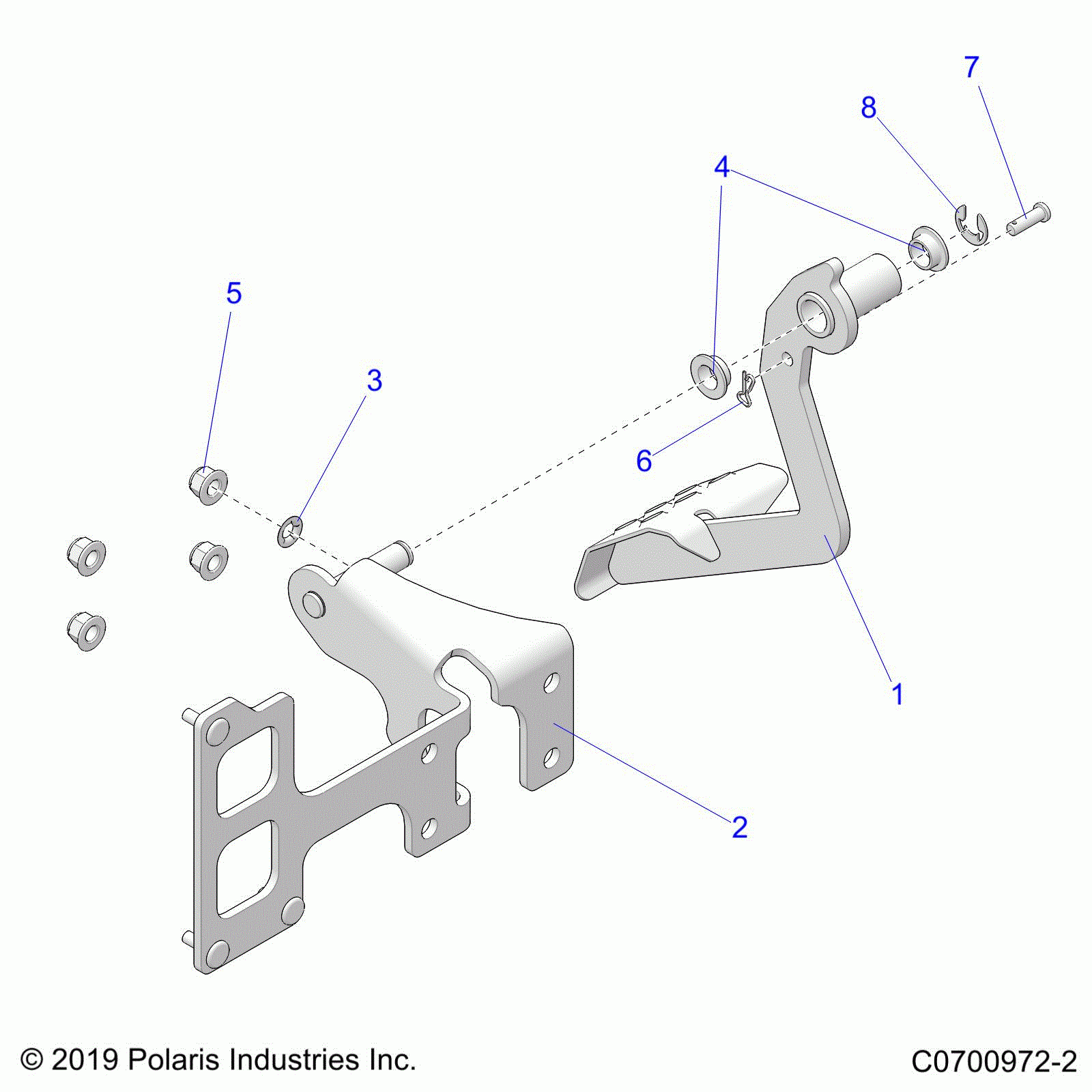 7
8
4
5
3
6
1
2
© 2019 Polaris Industries Inc.
C0700972-2