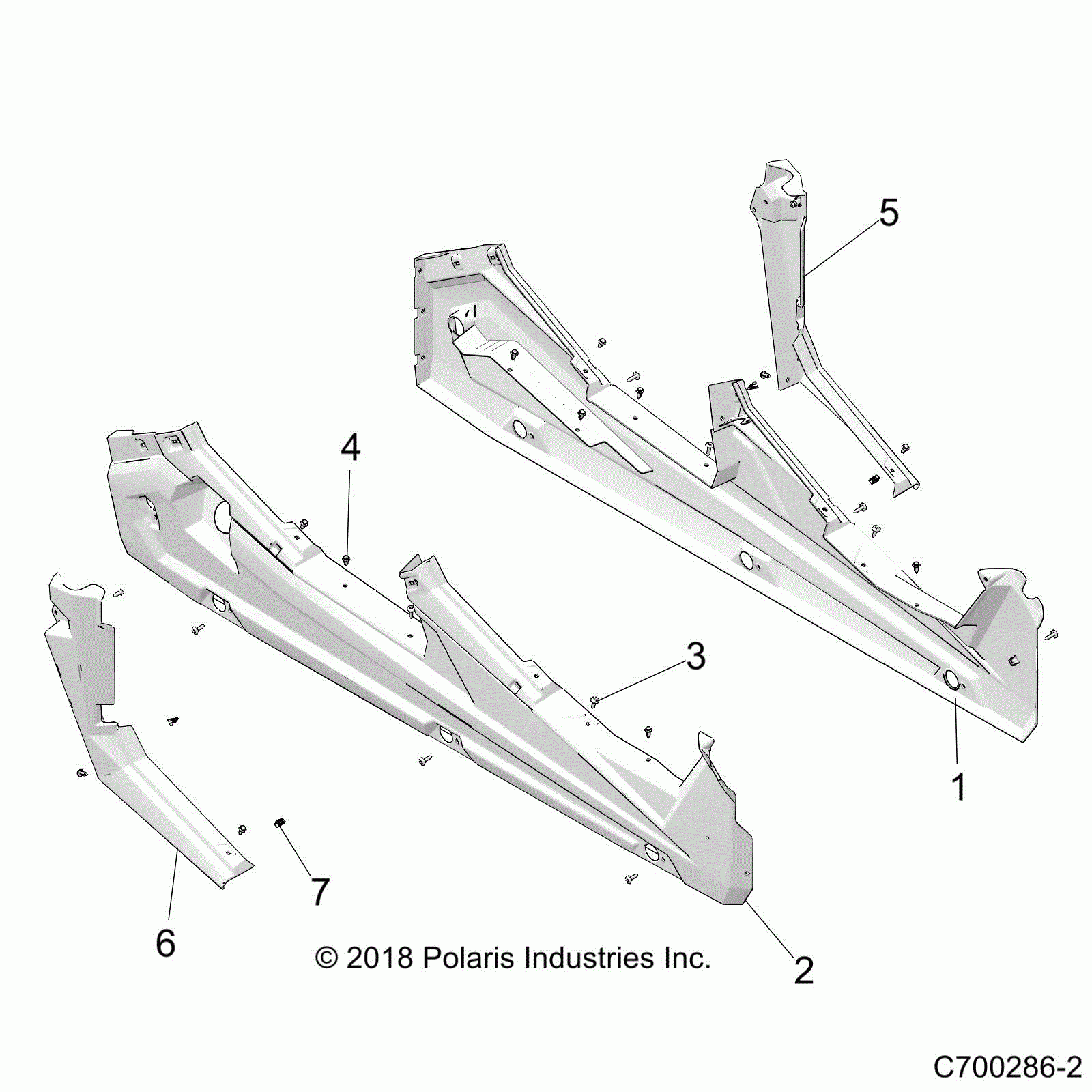 5

4

3

1

7

6

© 2018 Polaris Industries Inc.

2

C700286-2