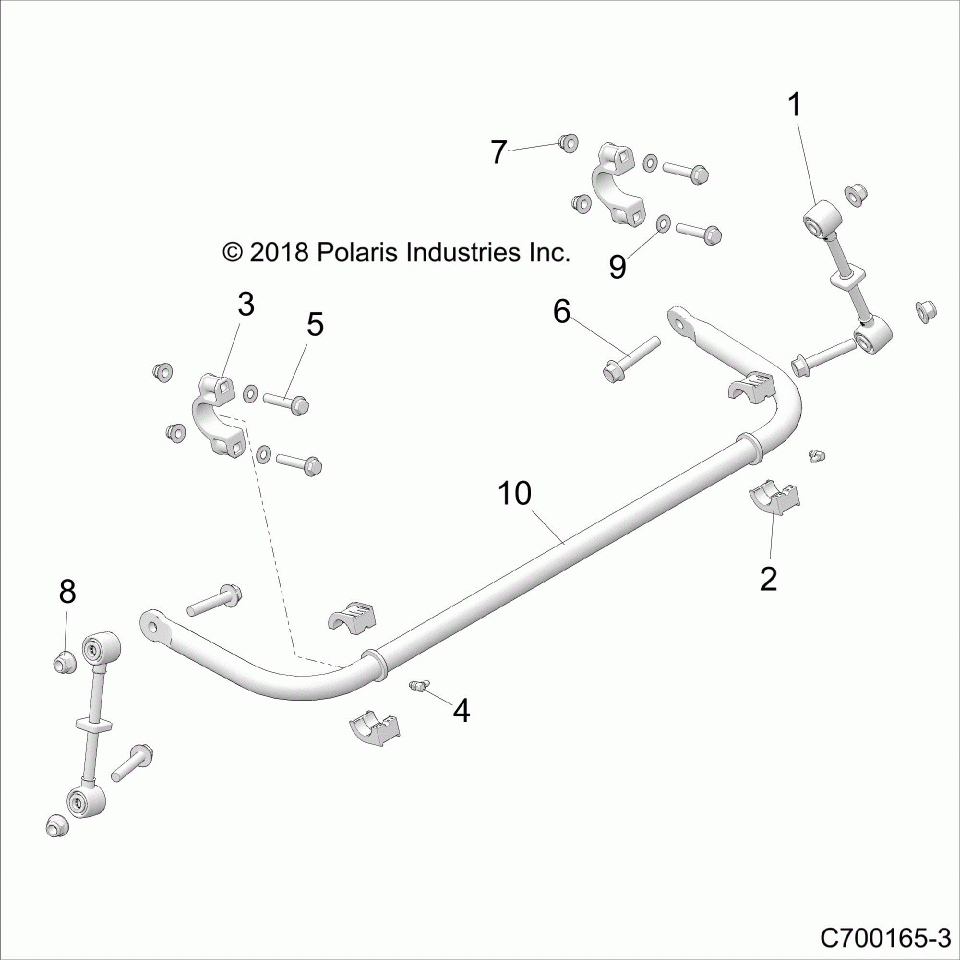 1
7
9
© 2018 Polaris Industries Inc.
3
5
6
10
2
8
4
C700165-3