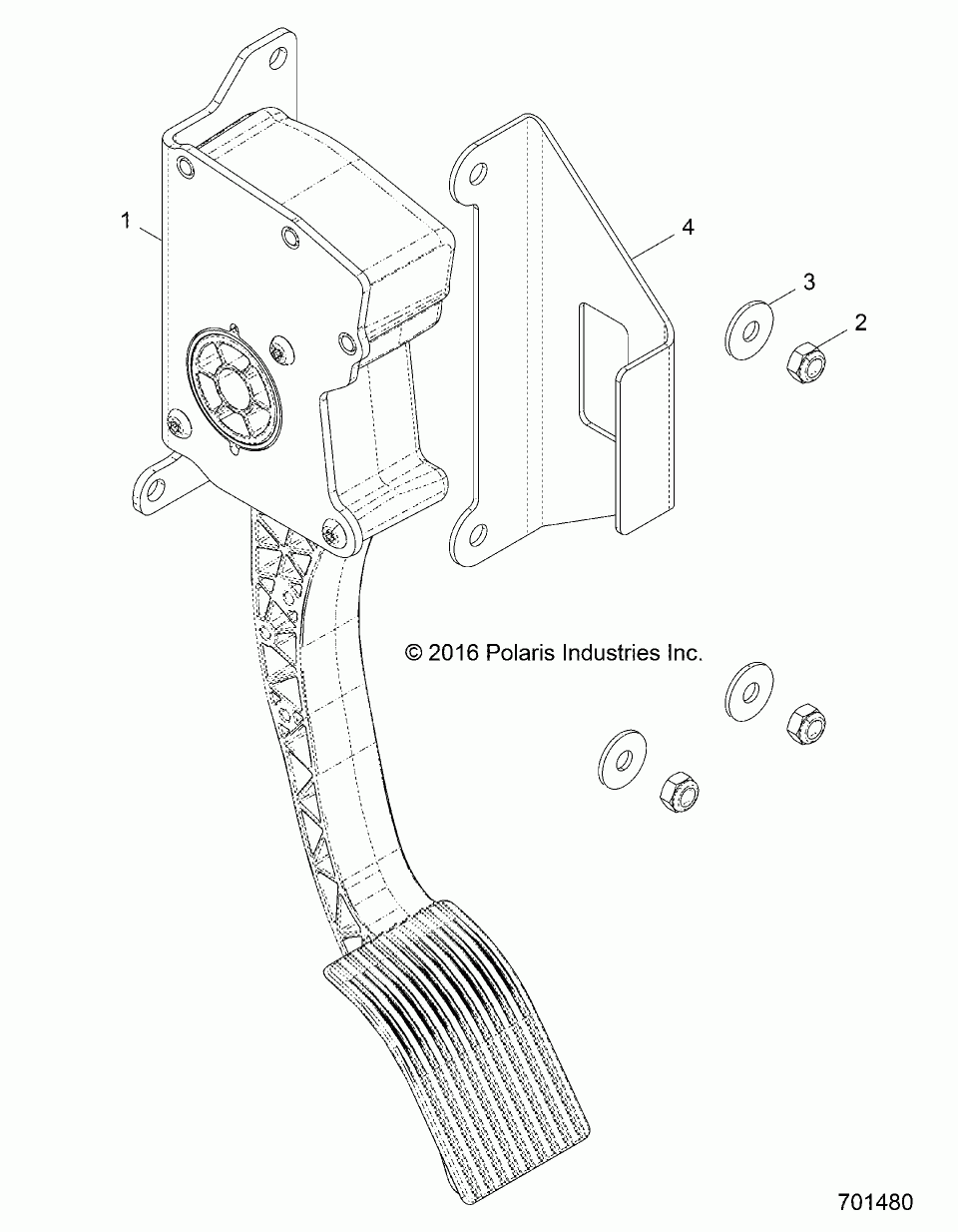 1

4

3

2

© 2016 Polaris Industries Inc.

701480