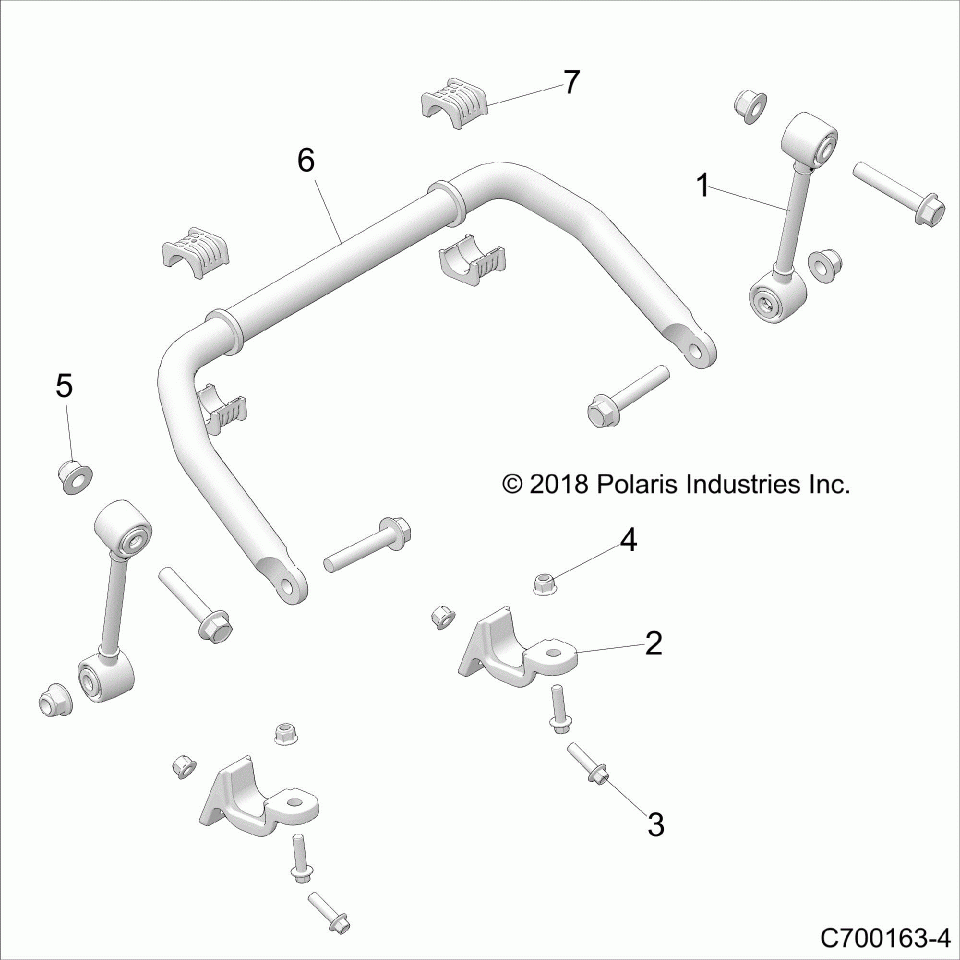 7

6

1

5

© 2018 Polaris Industries Inc.

4

2

3

C700163-4