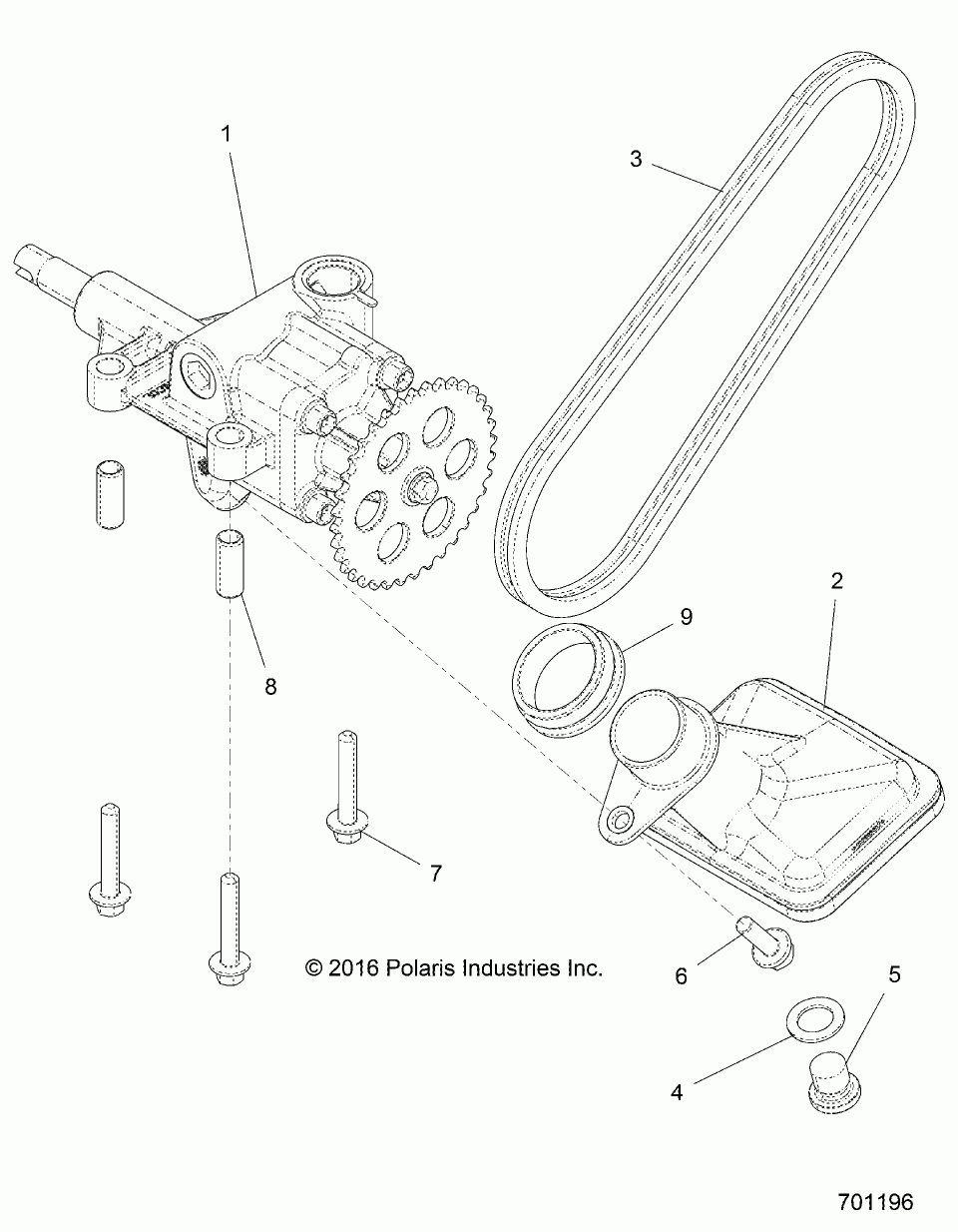 1

3

2

9

8

7

© 2016 Polaris Industries Inc.

6

5

4

701196