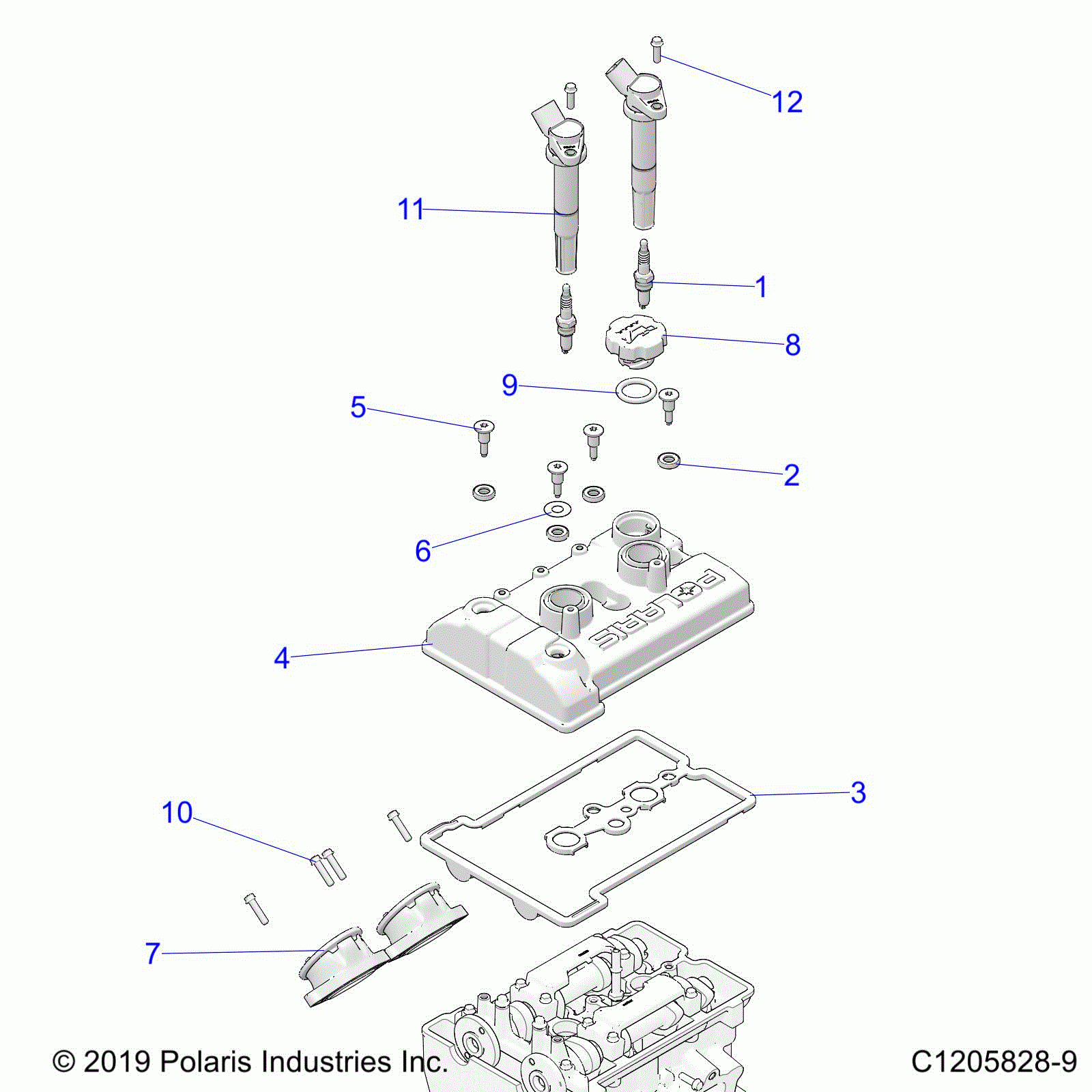 12

11

1

8

9

5

2

6

POLARIS

4

3

10

7

© 2019 Polaris Industries Inc.

C1205828-9