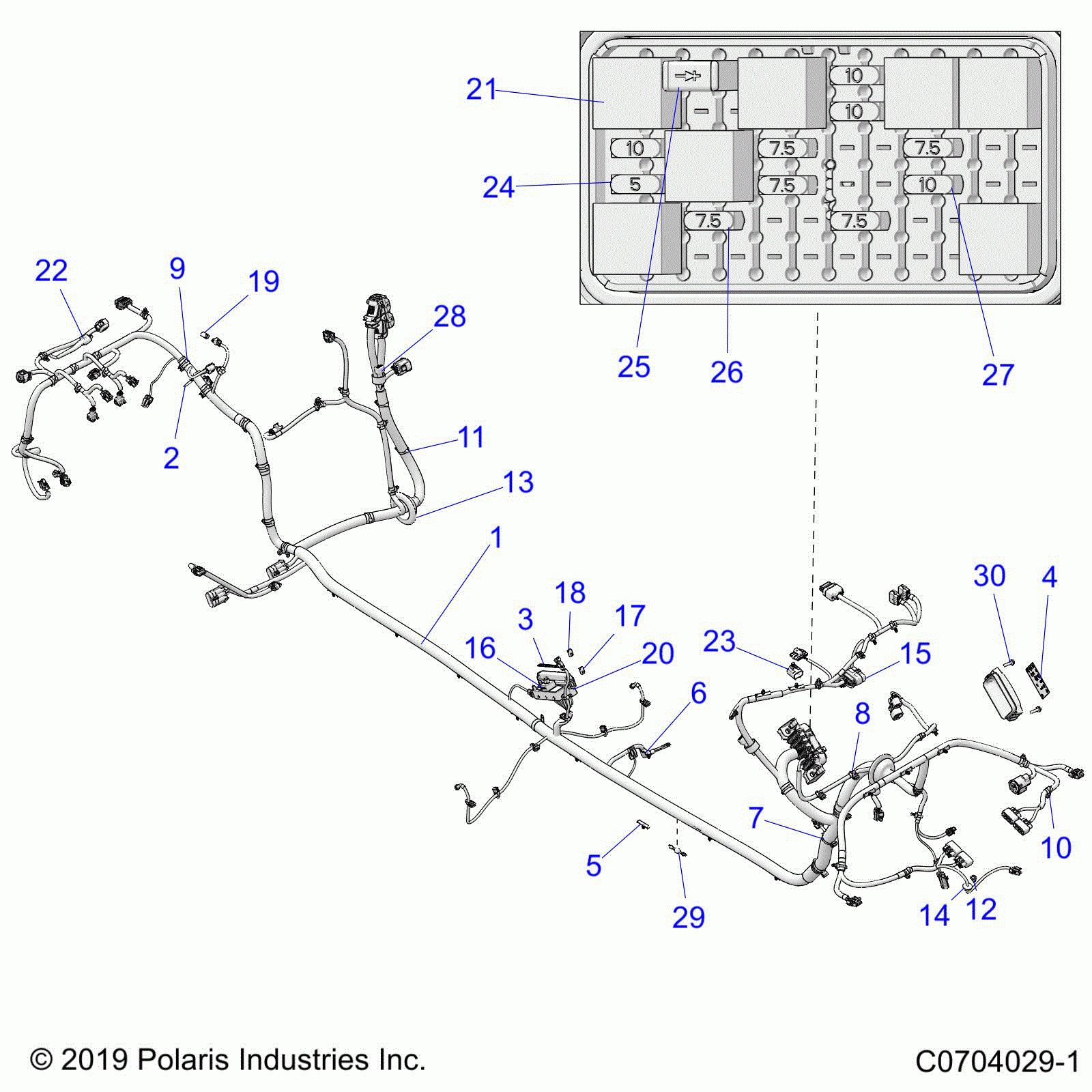 21
10
10
10
7.5
7.5
24
5
7.5
10
7.5
7.5
25
26
27
22
9
19
28
2
11
13
1
18
3
17
16
20
23
15
30
4
6
8
7
10
5
29
14
12

© 2019 Polaris Industries Inc.
C0704029-1