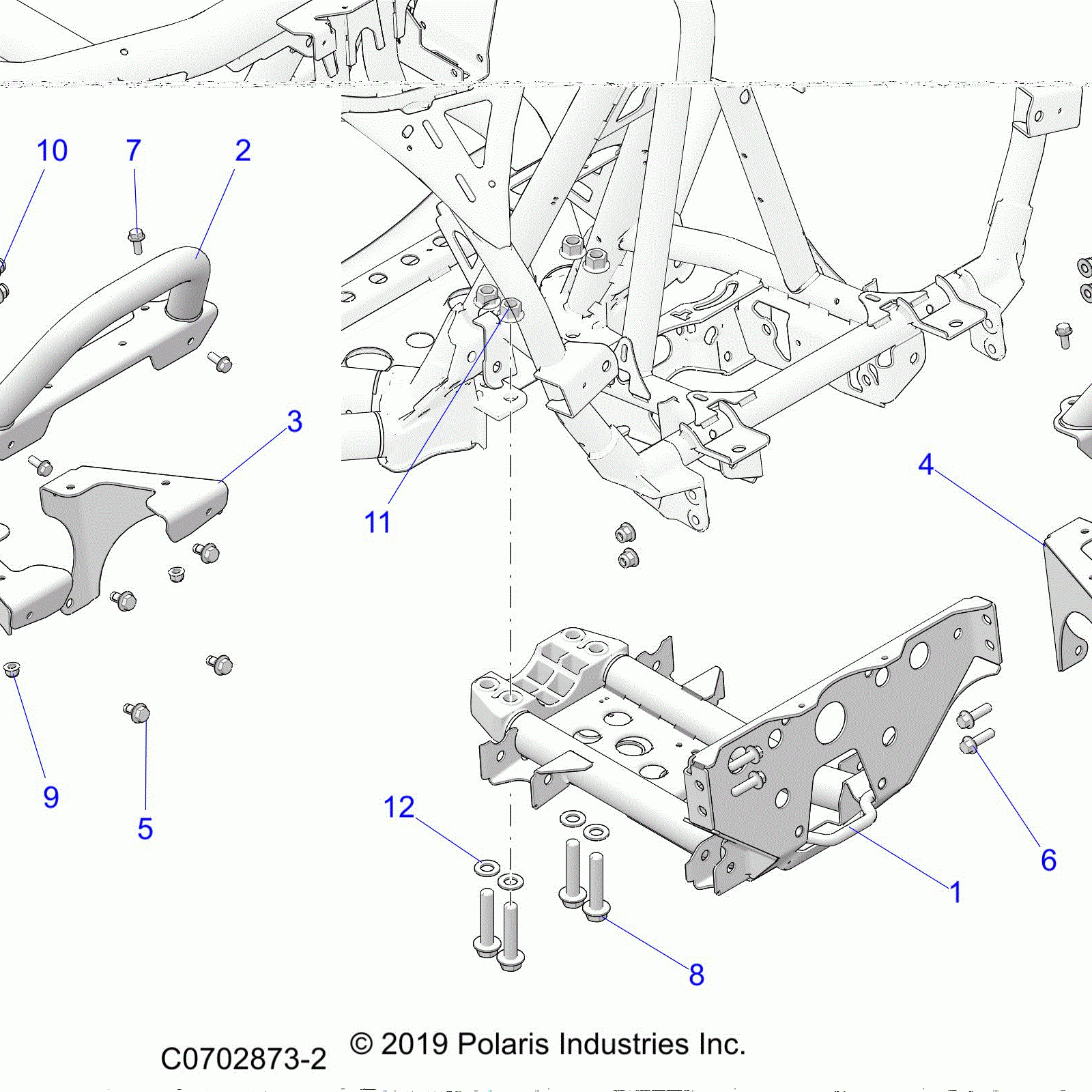 10
7
2
3
11
4
9
5
12
6
1
8
C0702873-2
© 2019 Polaris Industries Inc.