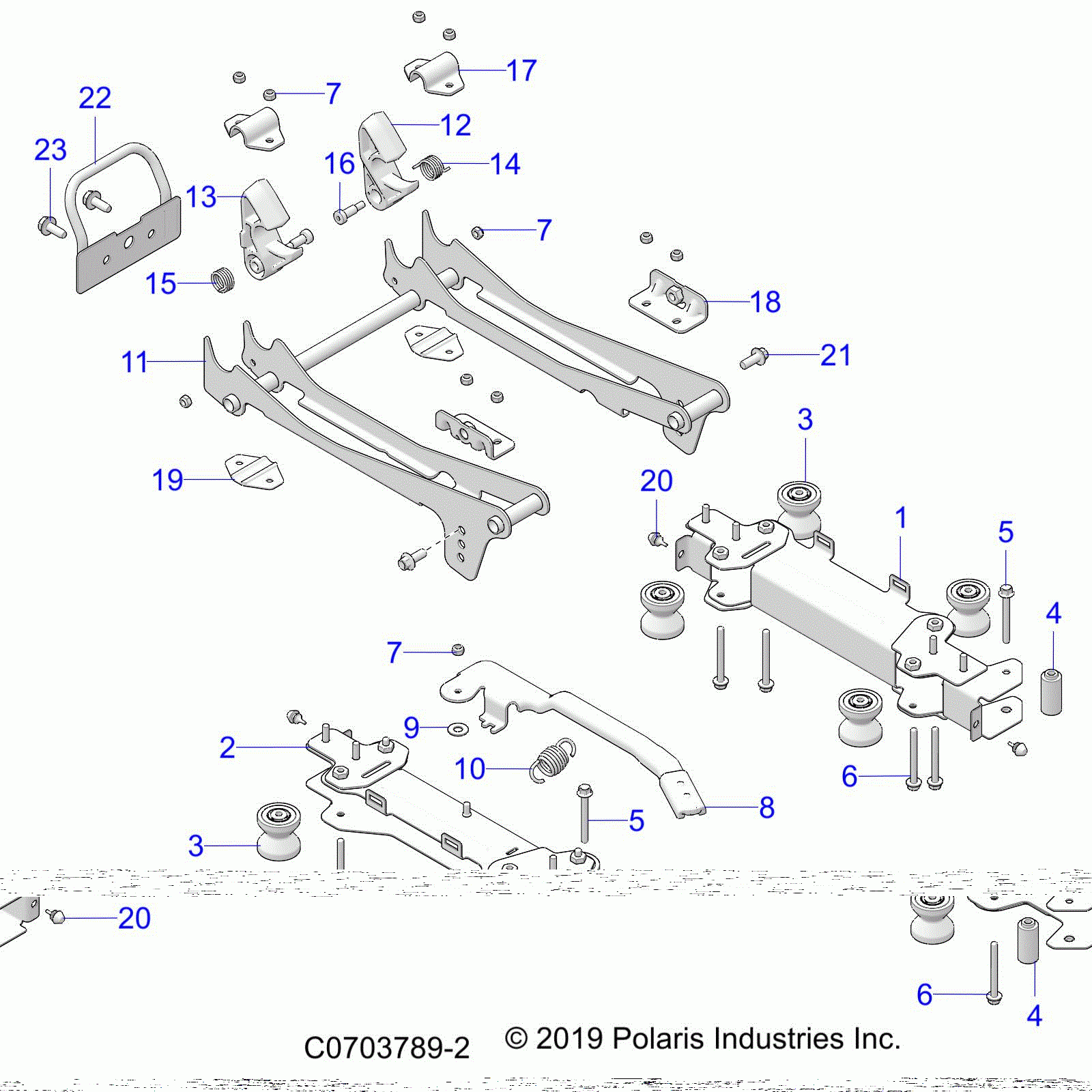 17
22
7
12
23
16
14
13
7
15
18
11
21
3
19
20
1
5
4
7
9
2
10
6
8
5
3
20
6
4
C0703789-2
© 2019 Polaris Industries Inc.