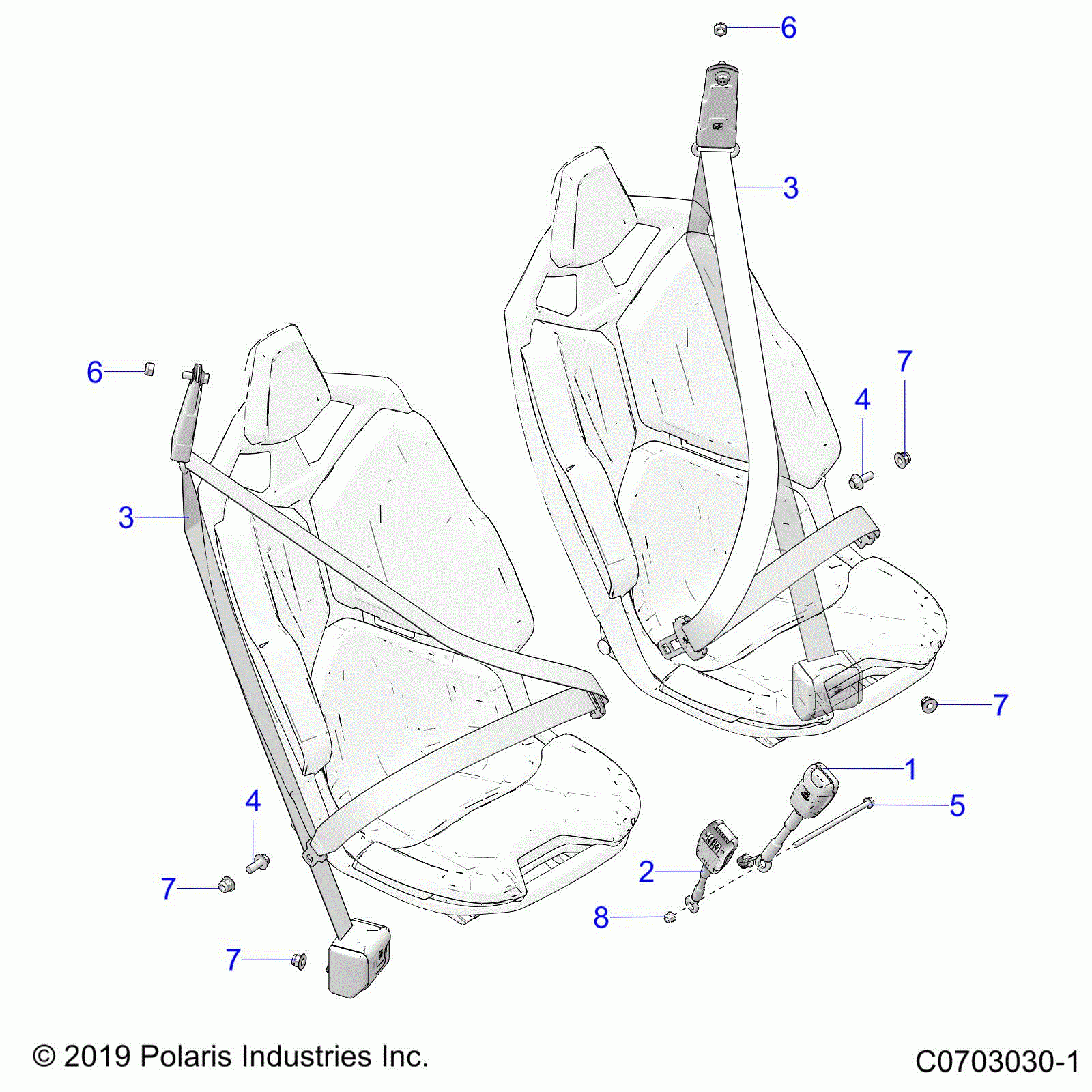 6
3
6
7
4
3
7
1
5
4
2
7
8
7

© 2019 Polaris Industries Inc.

C0703030-1