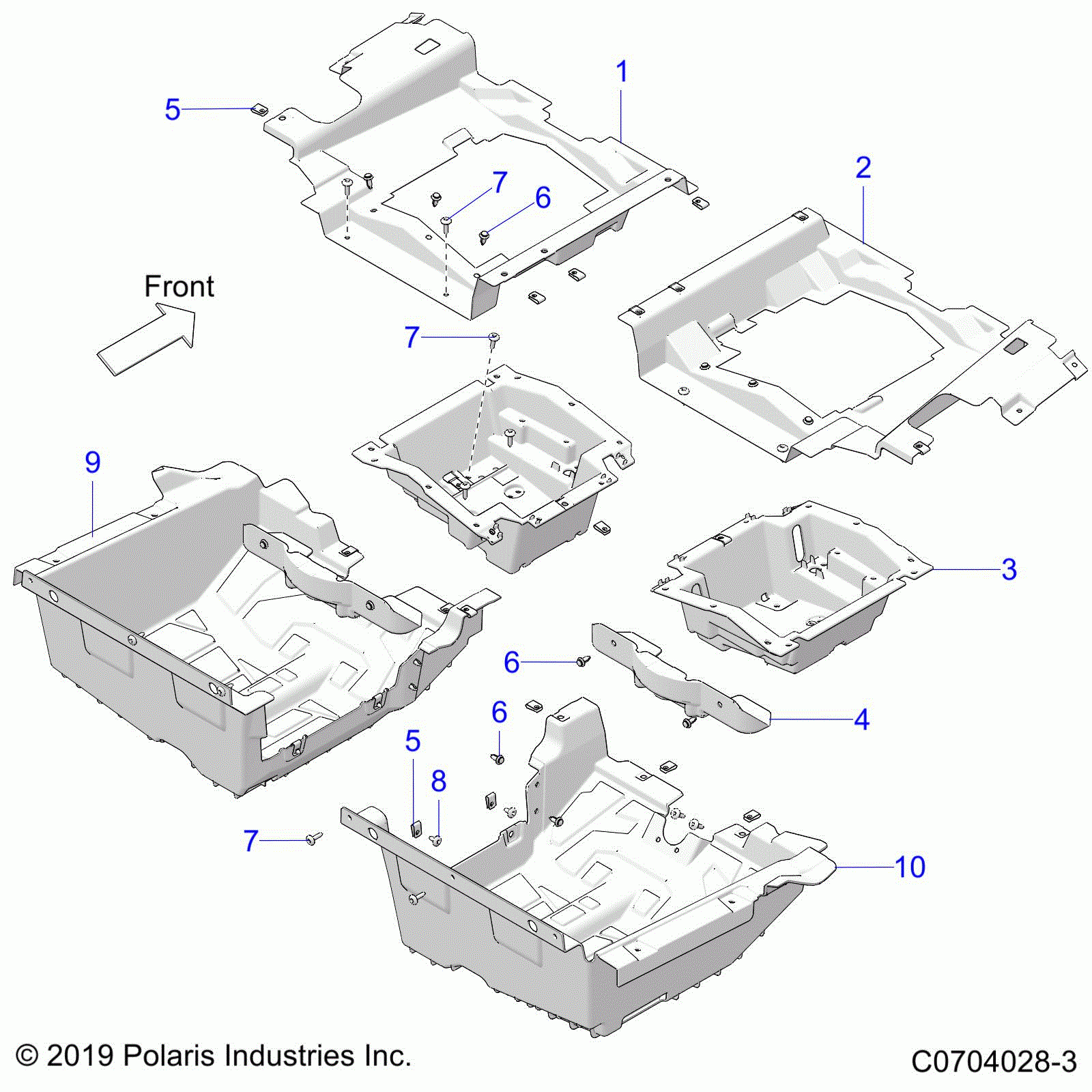 1
5
2
7
6
Front
7
9
3
6
4
6
5
8
7
10
© 2019 Polaris Industries Inc.
C0704028-3