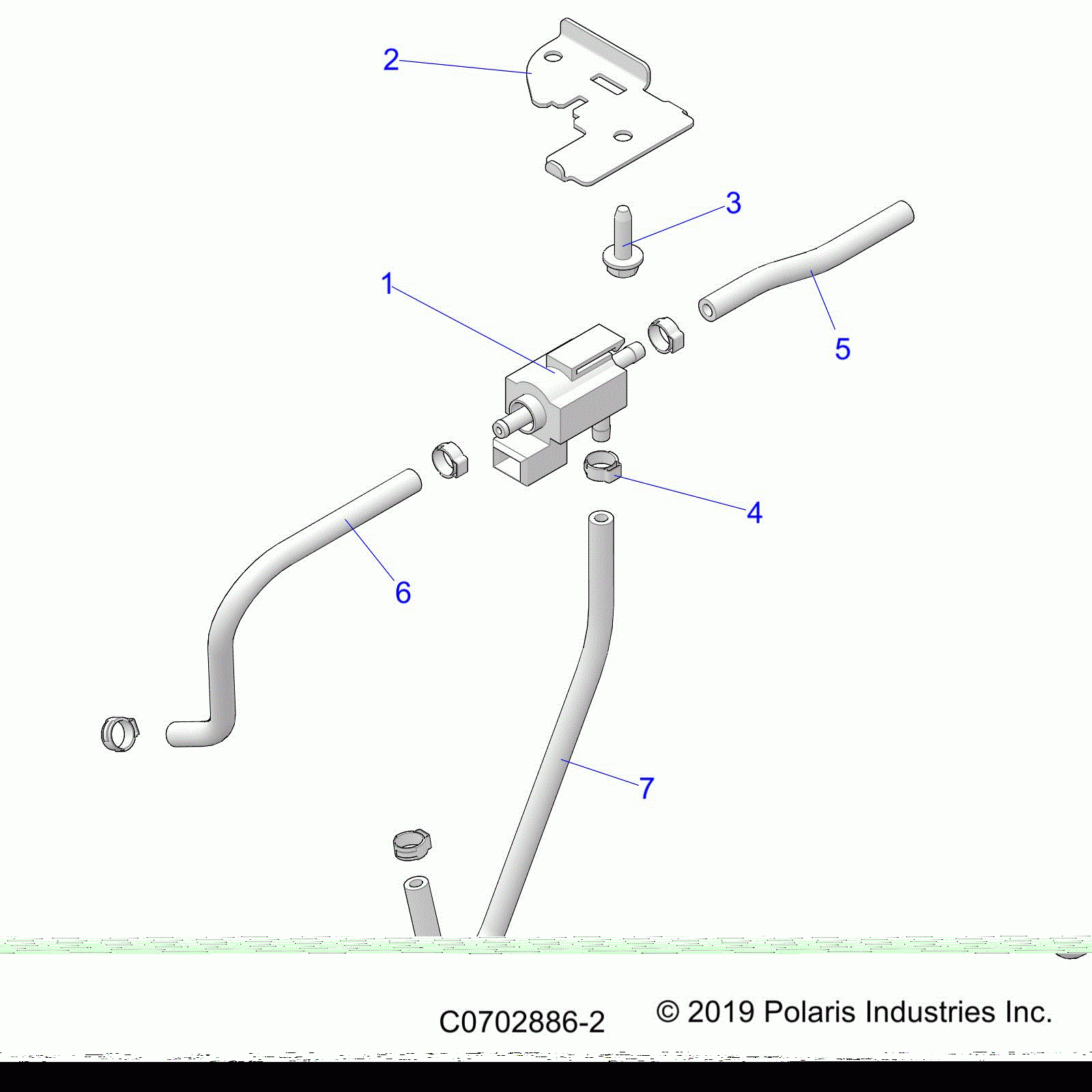 2
3
1
5
4
6
7

C0702886-2 © 2019 Polaris Industries Inc.