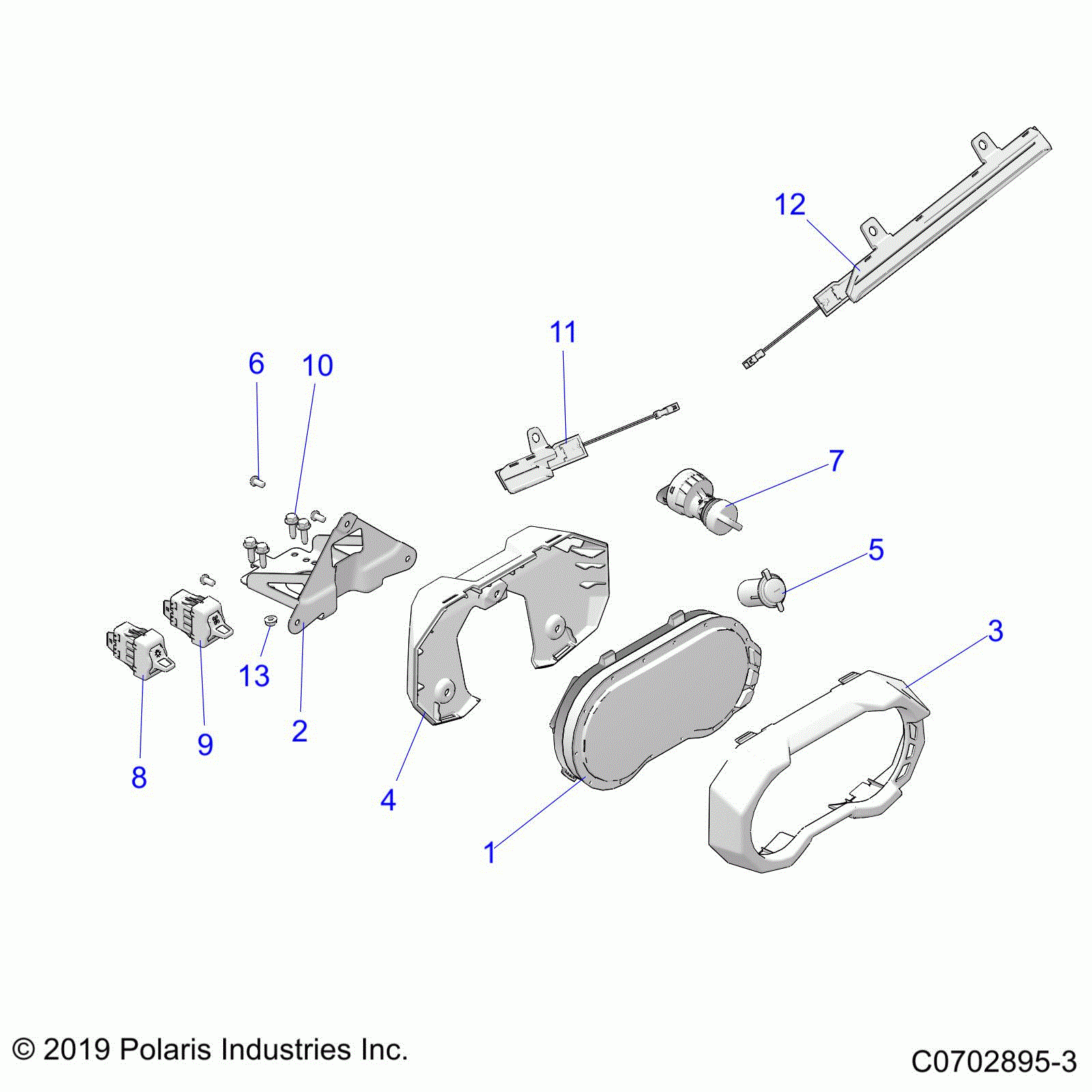 12

11

6

10

7

5

3

13

2

9

8

4

1

© 2019 Polaris Industries Inc.

C0702895-3