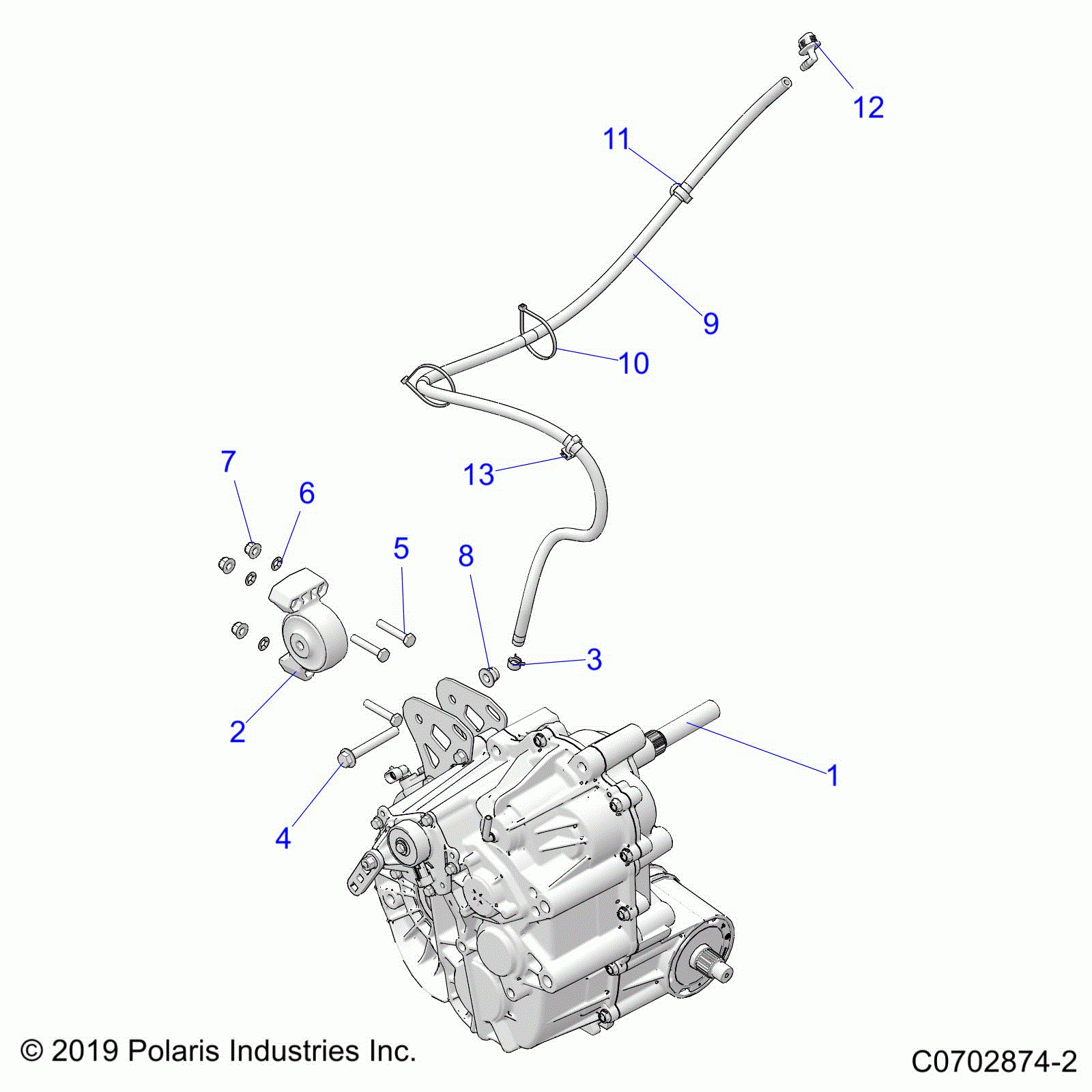 12
11
9
10
13
7
6
5
8
3
2
1
4
© 2019 Polaris Industries Inc.
C0702874-2