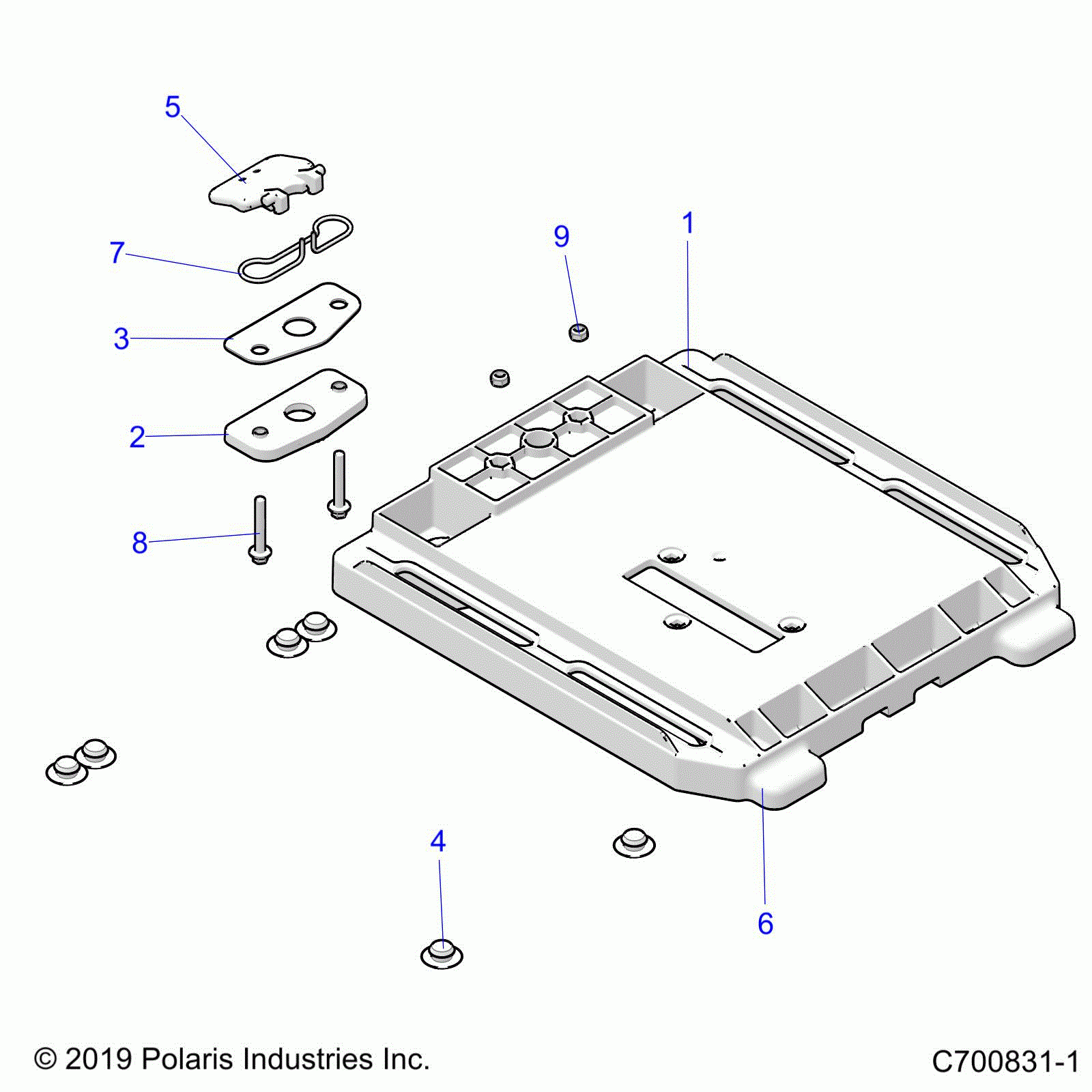 5

7

9

1

3

2

8

4

6

© 2019 Polaris Industries Inc.

C700831-1