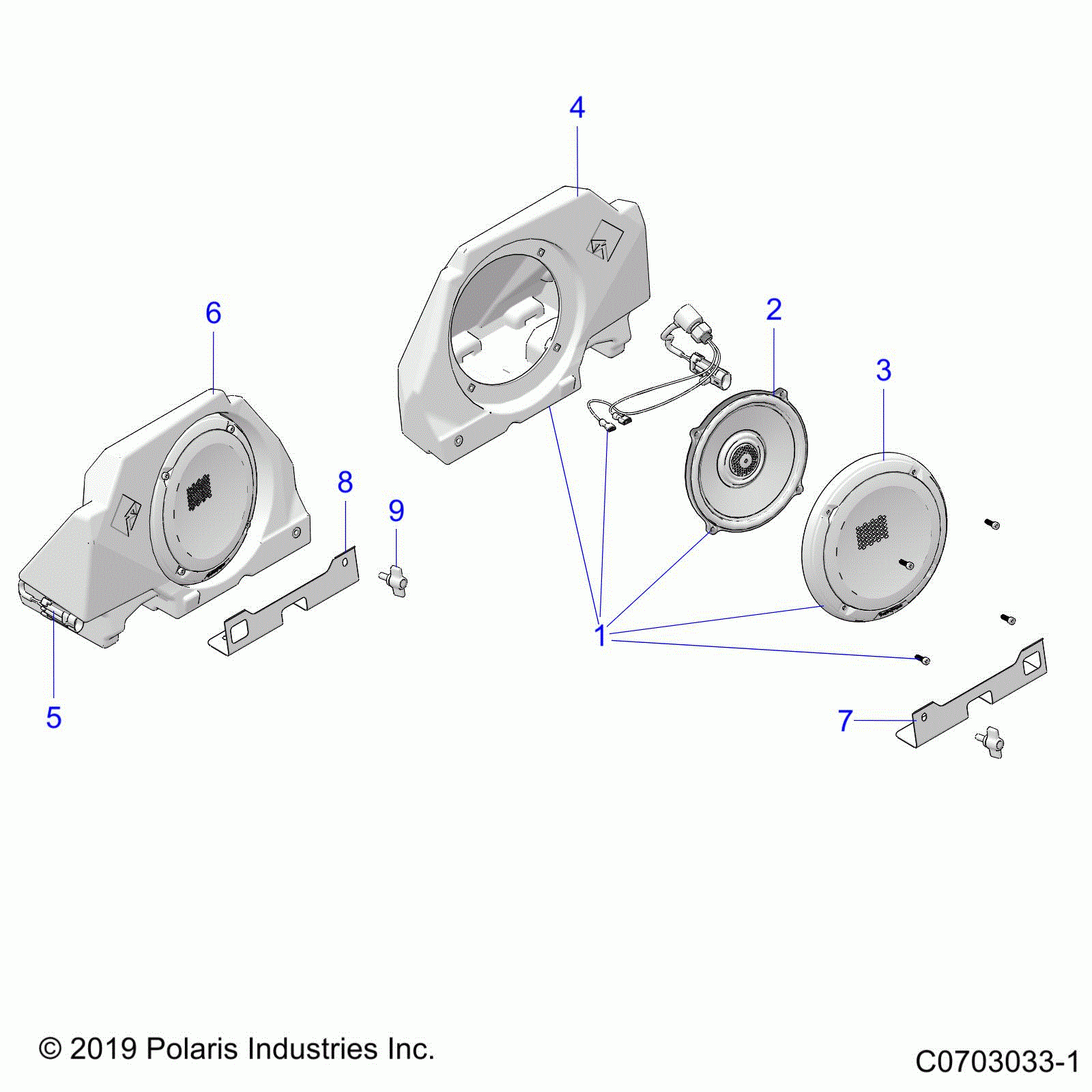 4

6

2

3

8

9

1

5

7

© 2019 Polaris Industries Inc.

C0703033-1