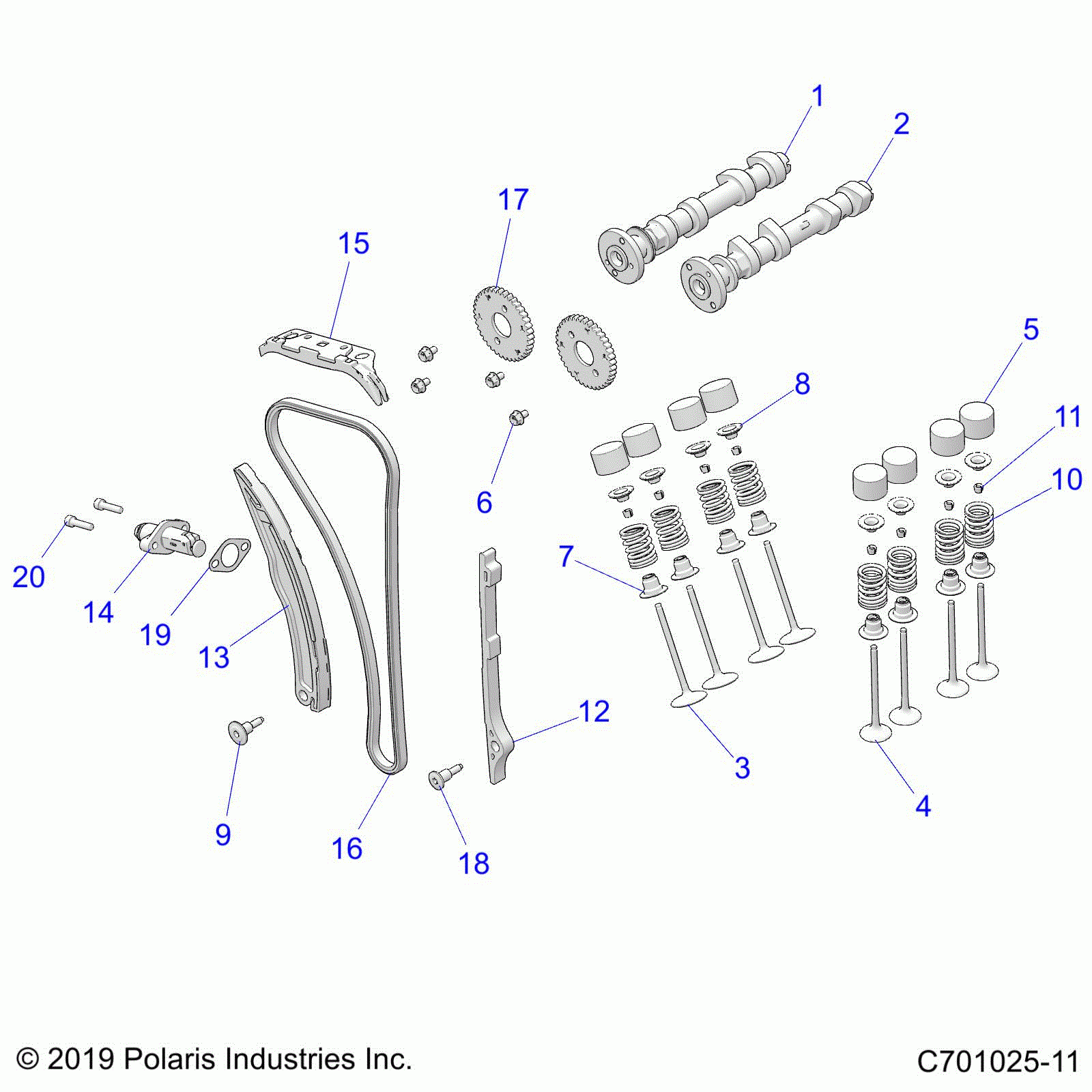 1
2
17
15
5
8
11
10
6
7
20
14
19
13
12
3
4
9
16
18

© 2019 Polaris Industries Inc.

C701025-11