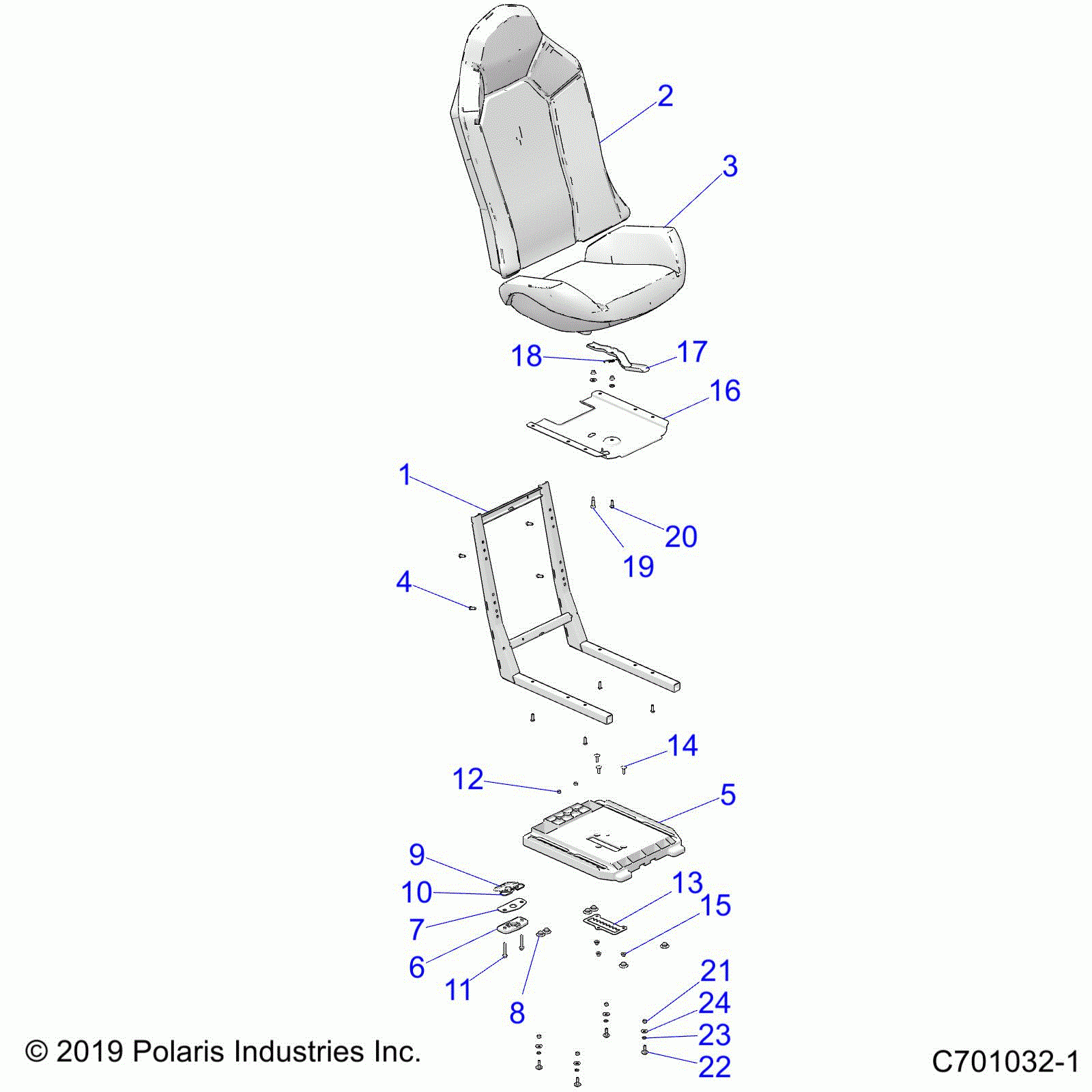 2
3
18
17
16
1
20
19
4
14
12
5
9
10
13
15
7
6
11
8
21
24
23
22
© 2019 Polaris Industries Inc.
C701032-1