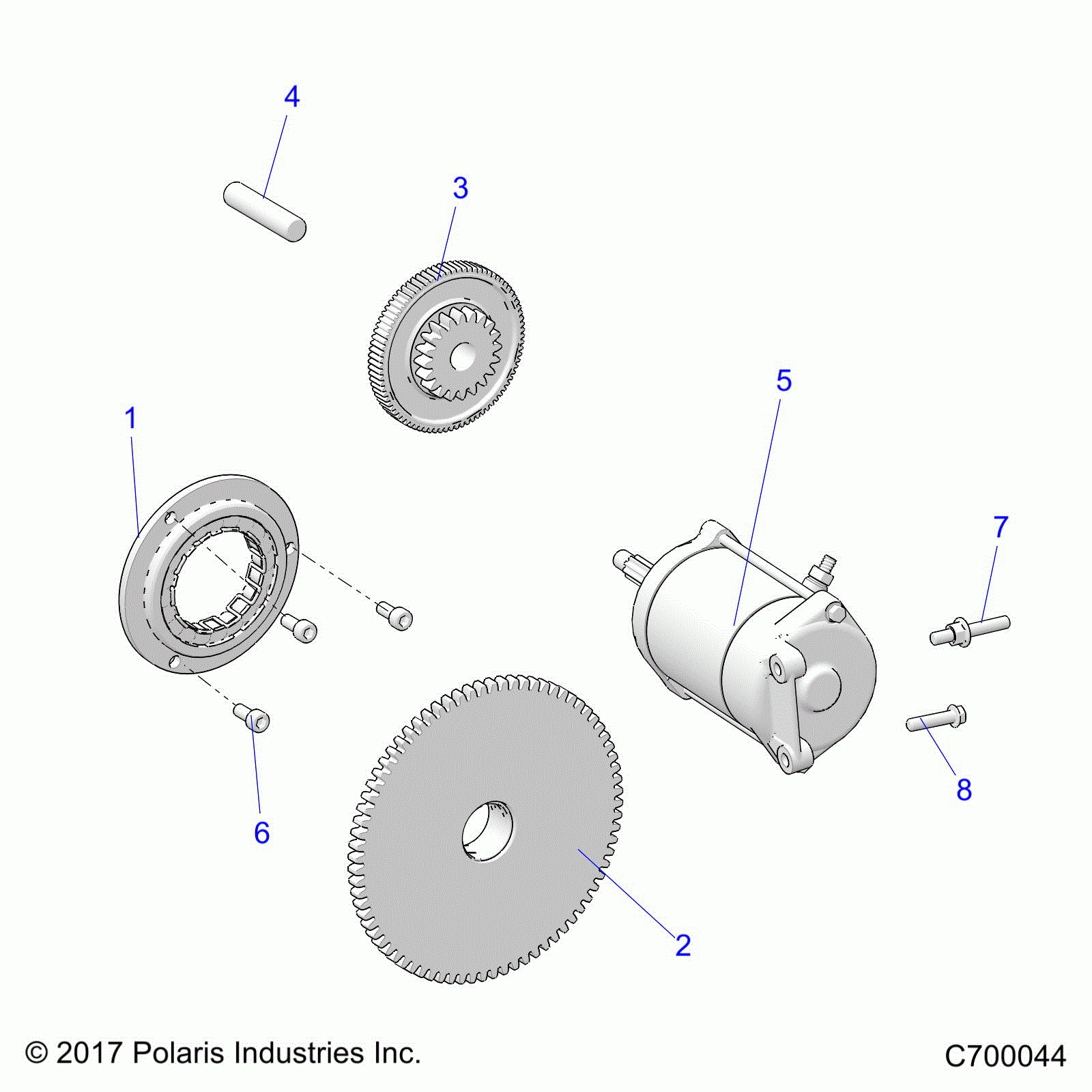 4

3

5

1

7

6

8

2

© 2017 Polaris Industries Inc.

C700044