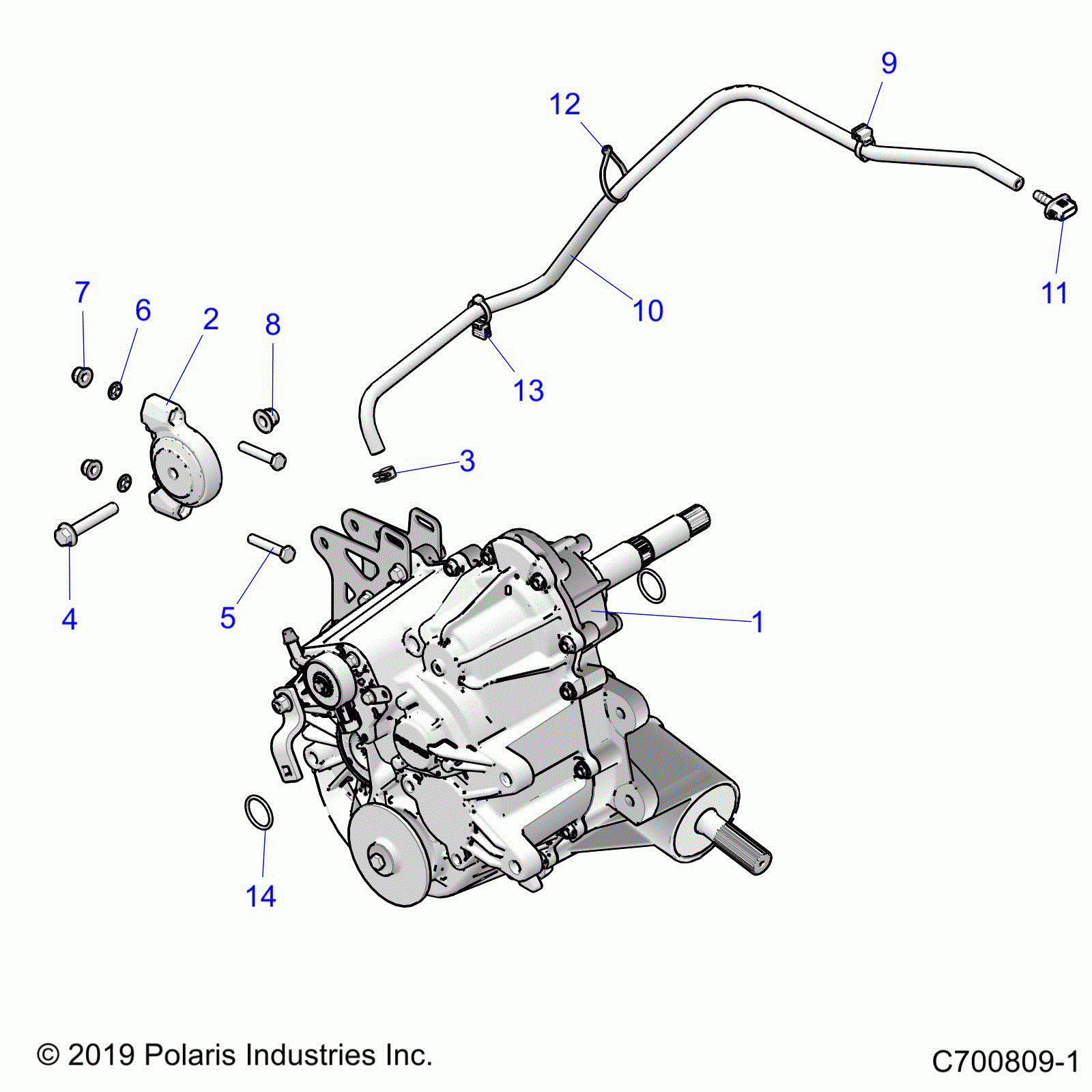 9
12
11
10
7
6
2
8
13
3
4
5
1
14

© 2019 Polaris Industries Inc.

C700809-1