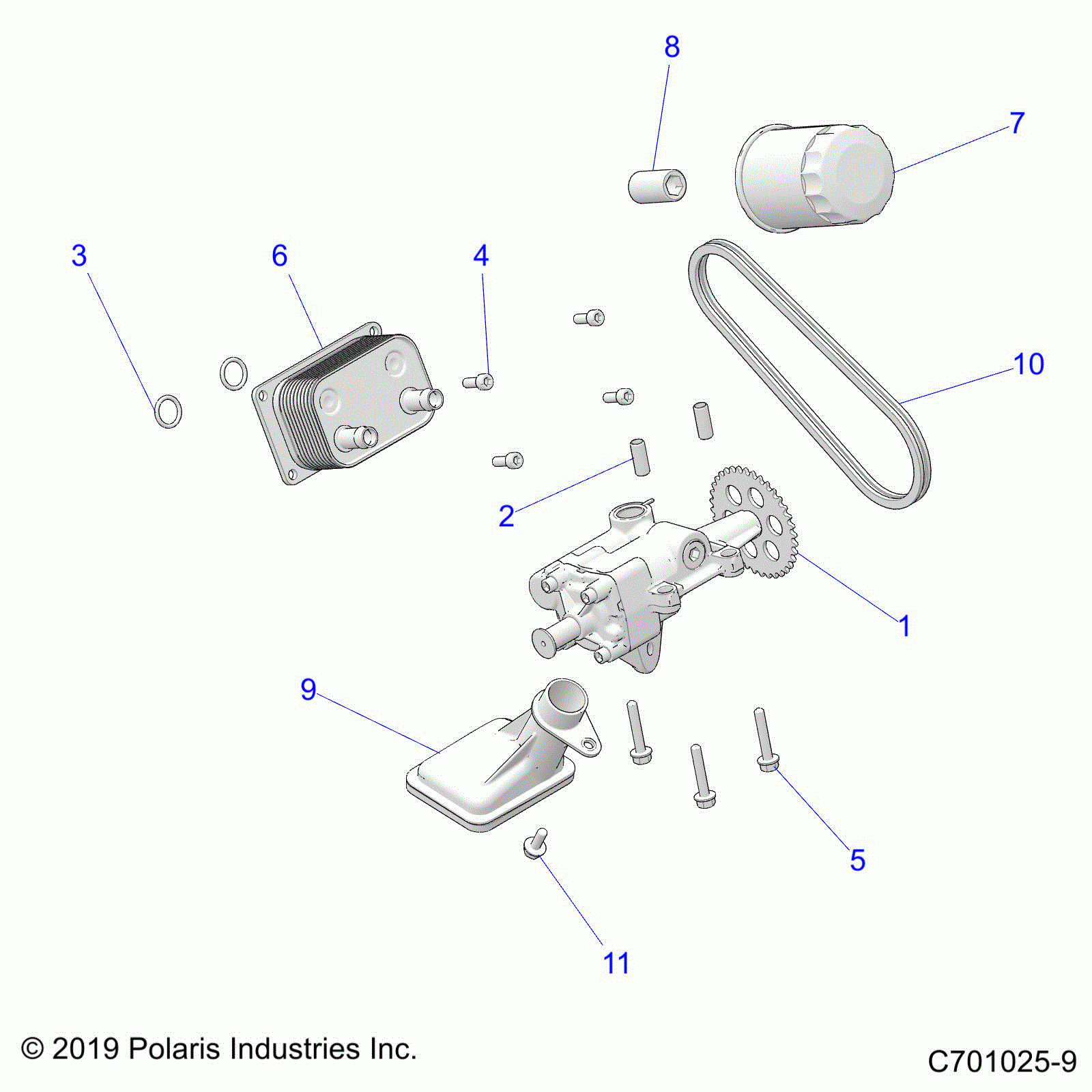 8
7
3
6
4
10
2
1
9
5
11
© 2019 Polaris Industries Inc.
C701025-9