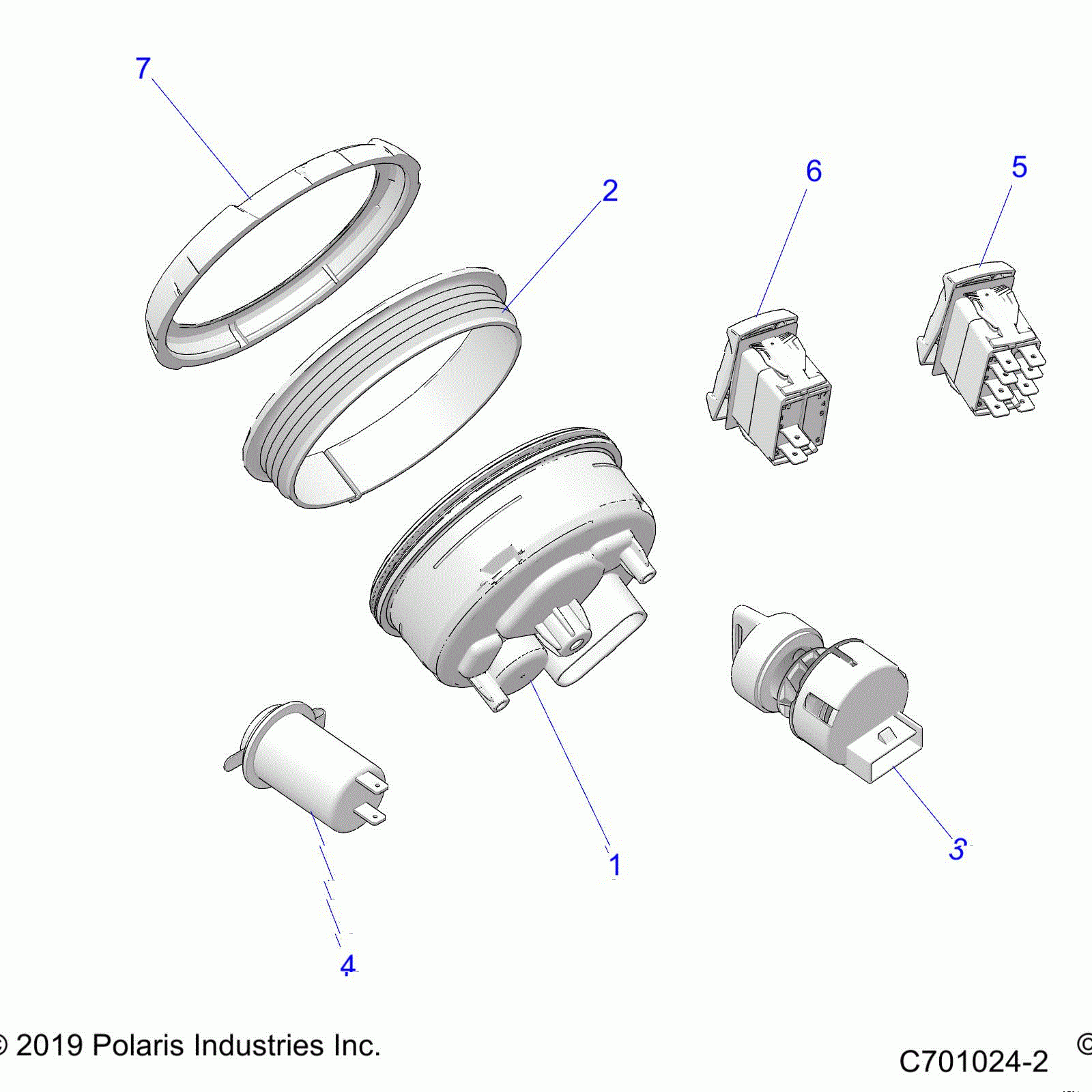 7

2

6

5

1

3

4

© 2019 Polaris Industries Inc.

C701024-2

©