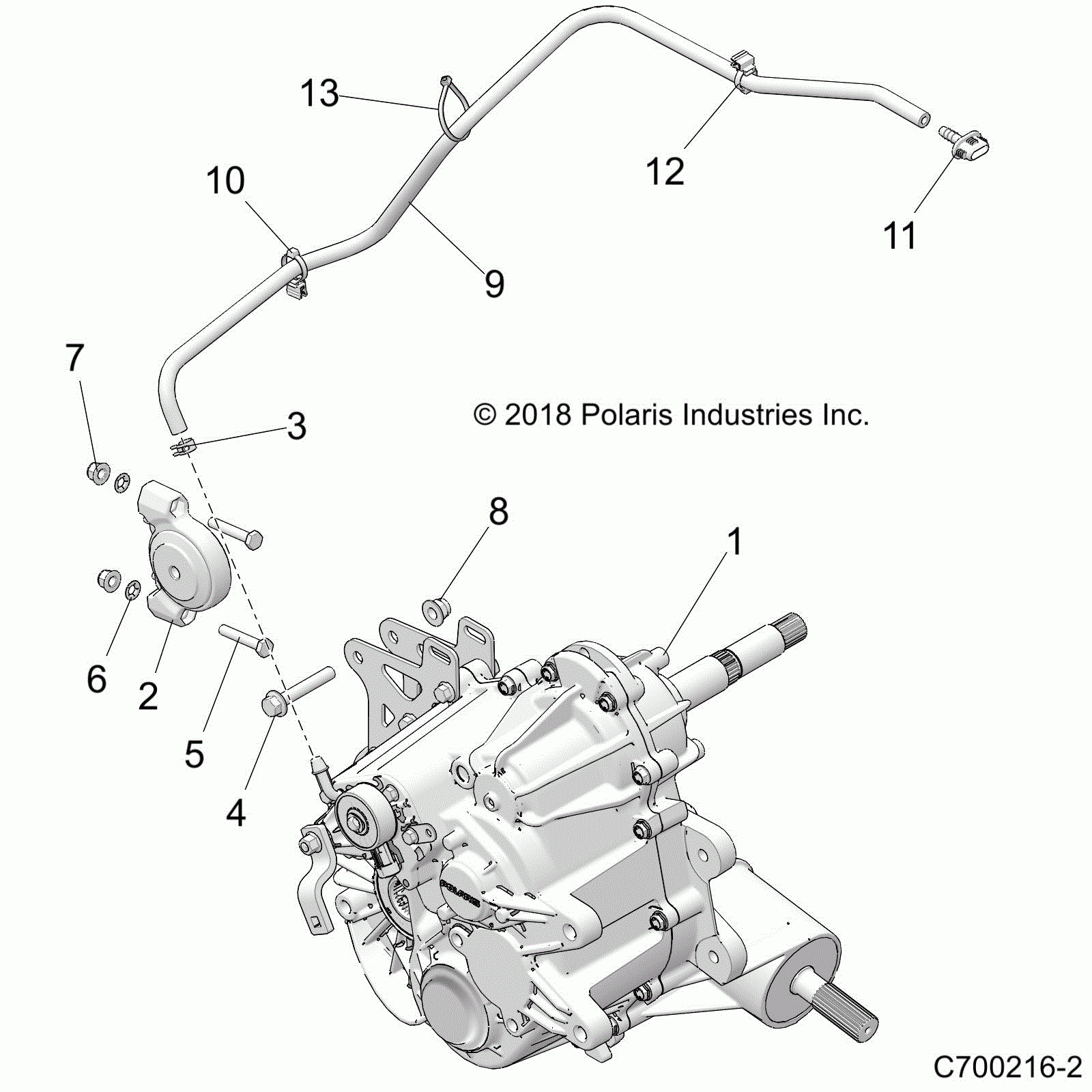 13

12

10

11

9

7

3

© 2018 Polaris Industries Inc.

8

1

6

2

5

4

POLARIS

C700216-2