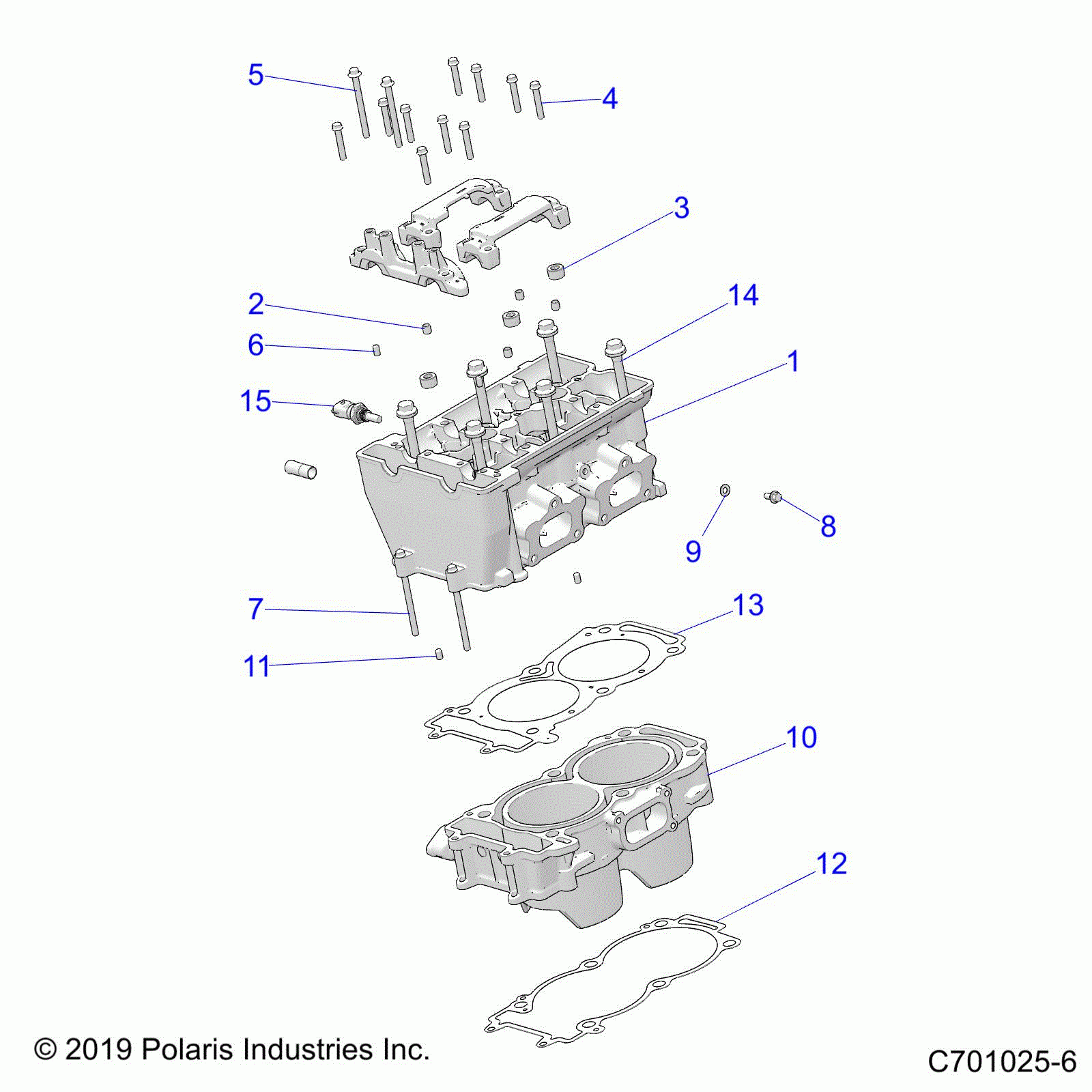 5
4
3
2
14
6
1
15
8
9
7
13
11
10
12
© 2019 Polaris Industries Inc.
C701025-6