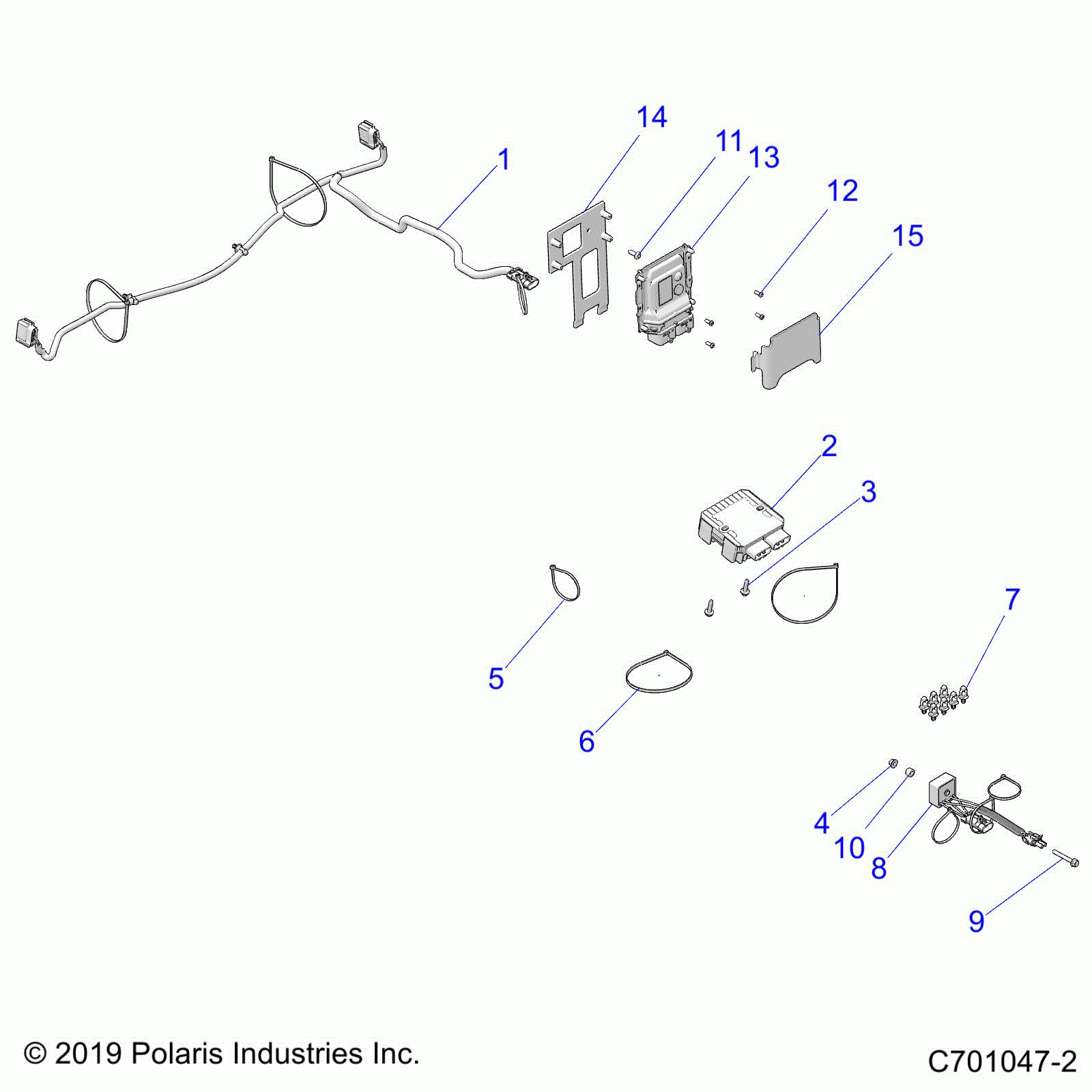 14
11
13
1
12
15
2
3
7
5
6
4
10
8
9

© 2019 Polaris Industries Inc.

C701047-2