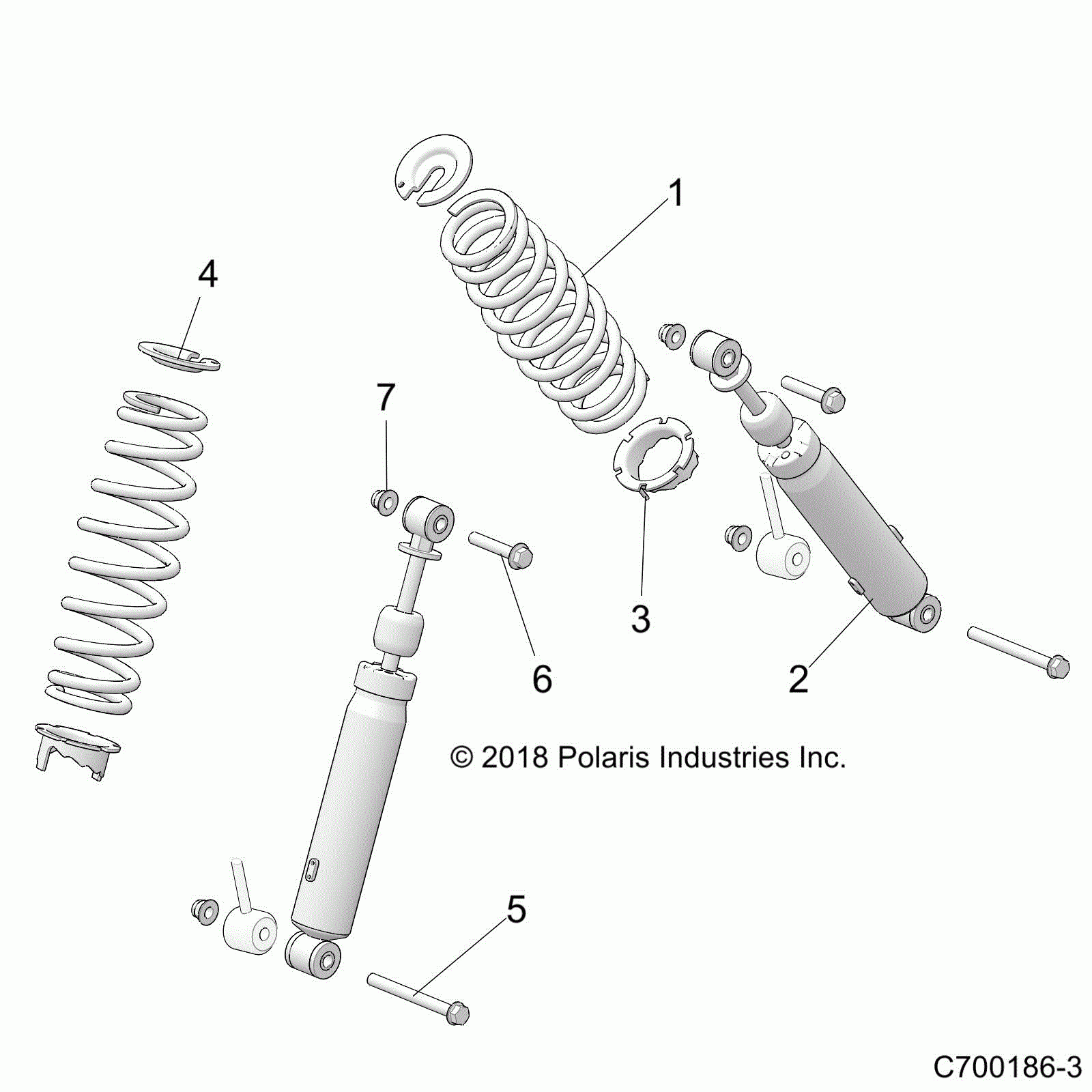 1

4

7

3

6

2

© 2018 Polaris Industries Inc.

5

C700186-3