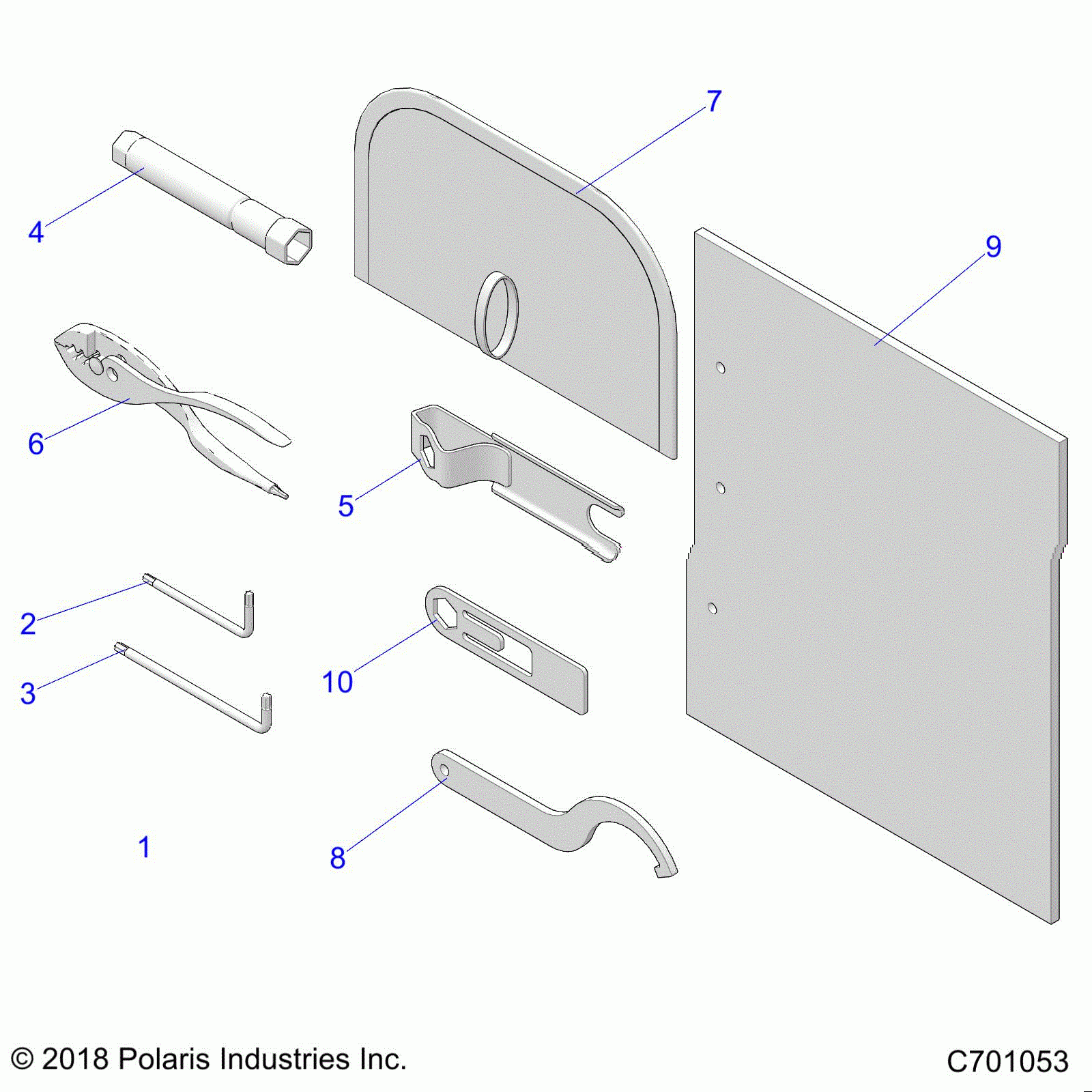 7
4
9
6
5
2
10
3
1
8
© 2018 Polaris Industries Inc.
C701053