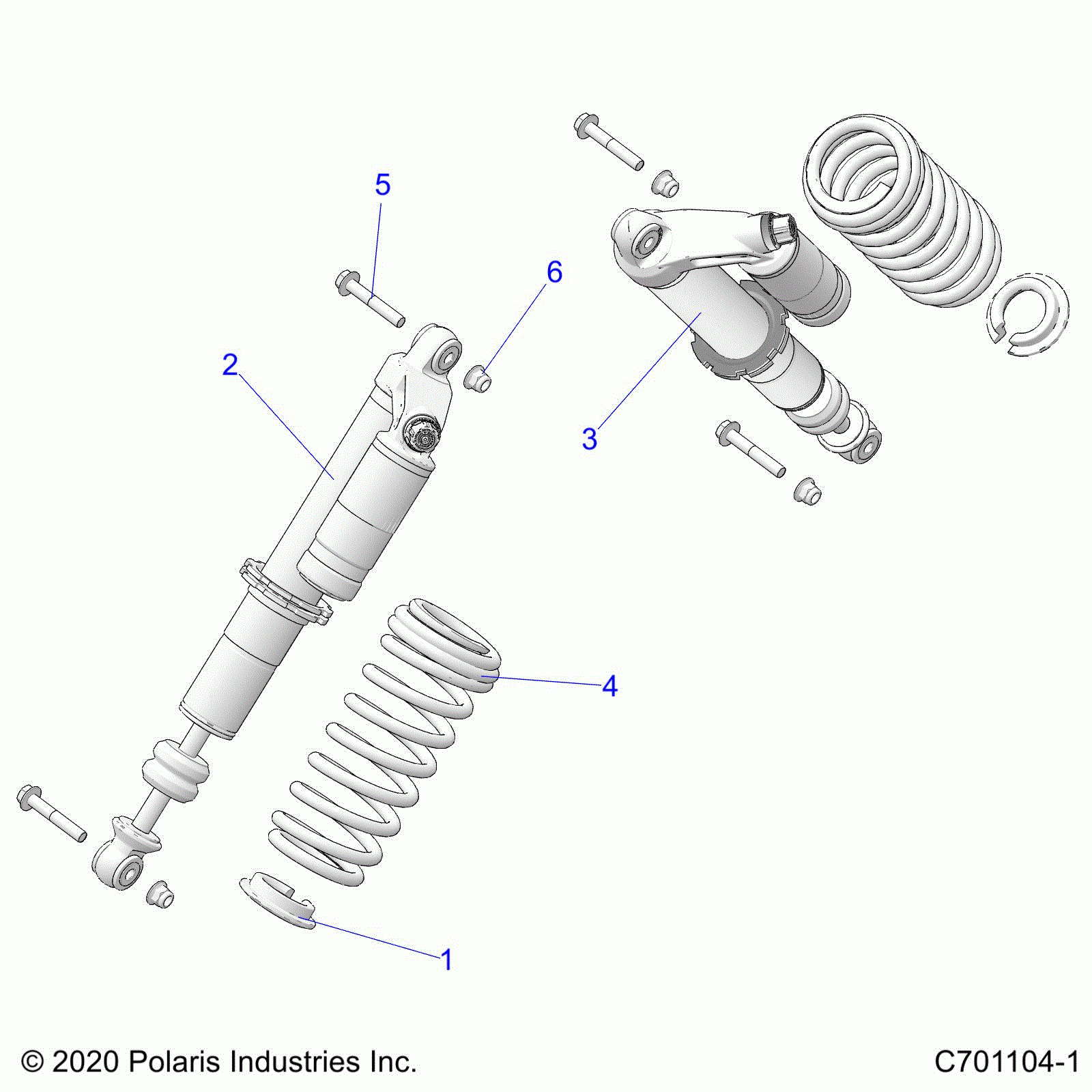 5

6

2

3

4

1

© 2020 Polaris Industries Inc.

C701104-1