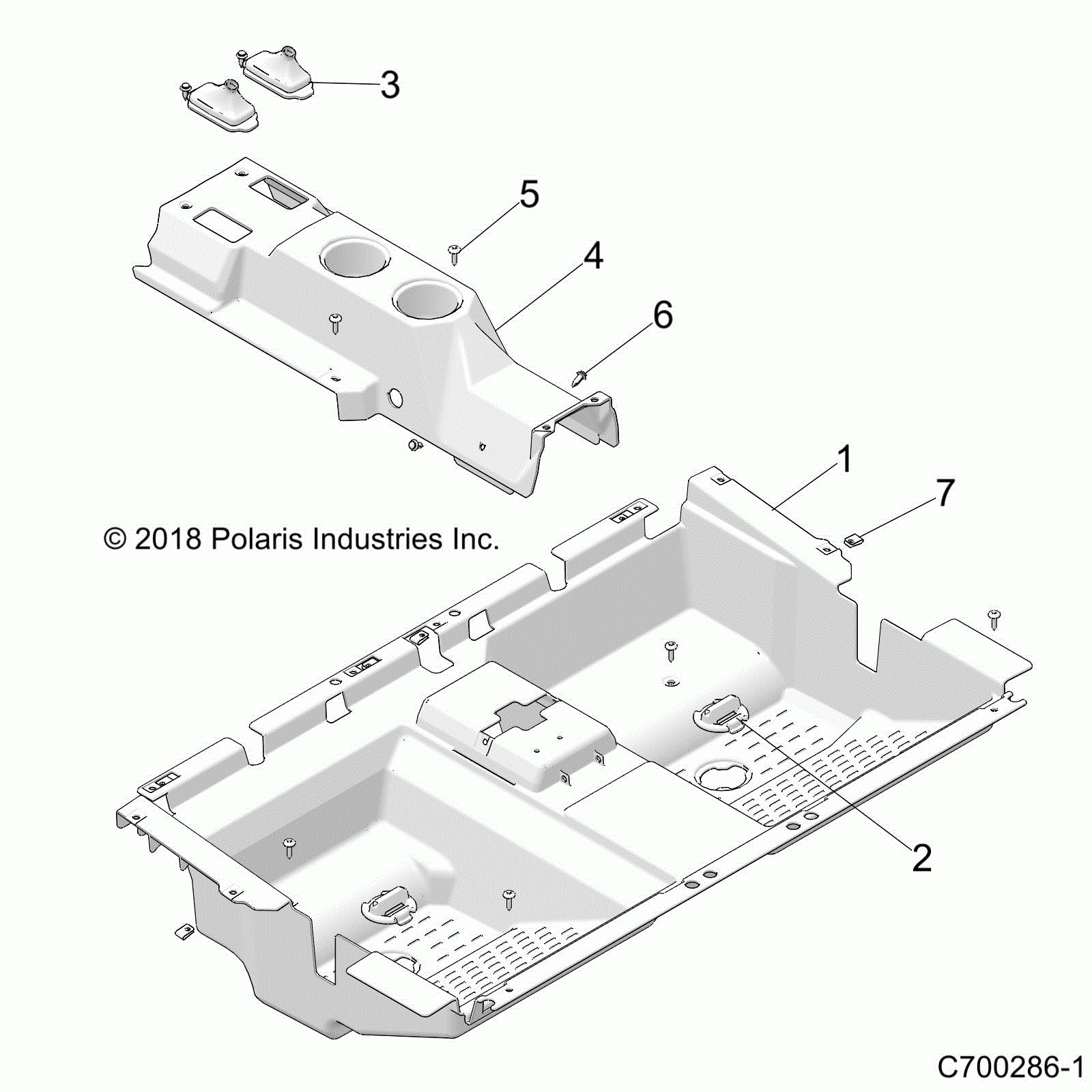 3

5

4

6

1

7

© 2018 Polaris Industries Inc.

2

C700286-1