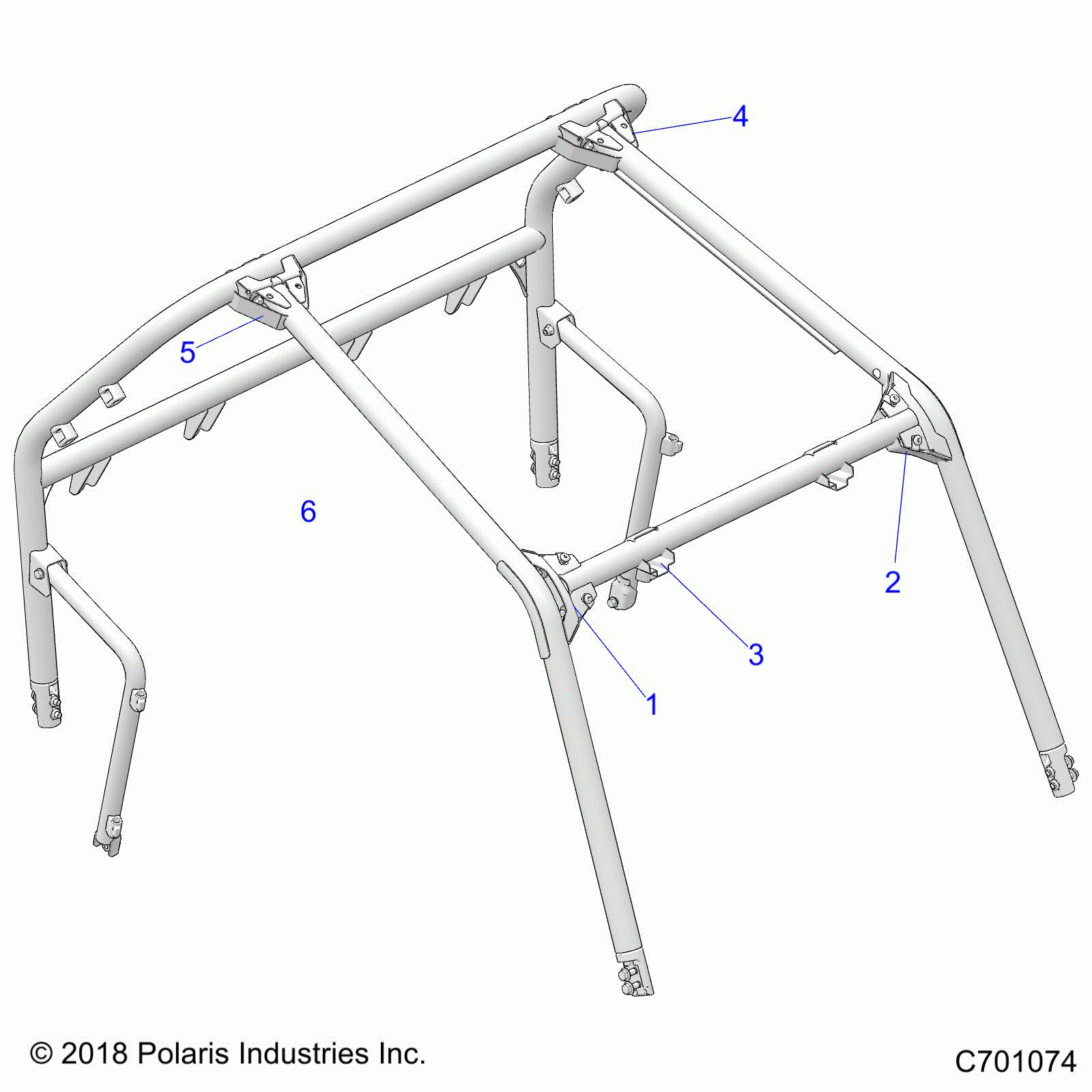 4

5

6

2

3

1

© 2018 Polaris Industries Inc.

C701074