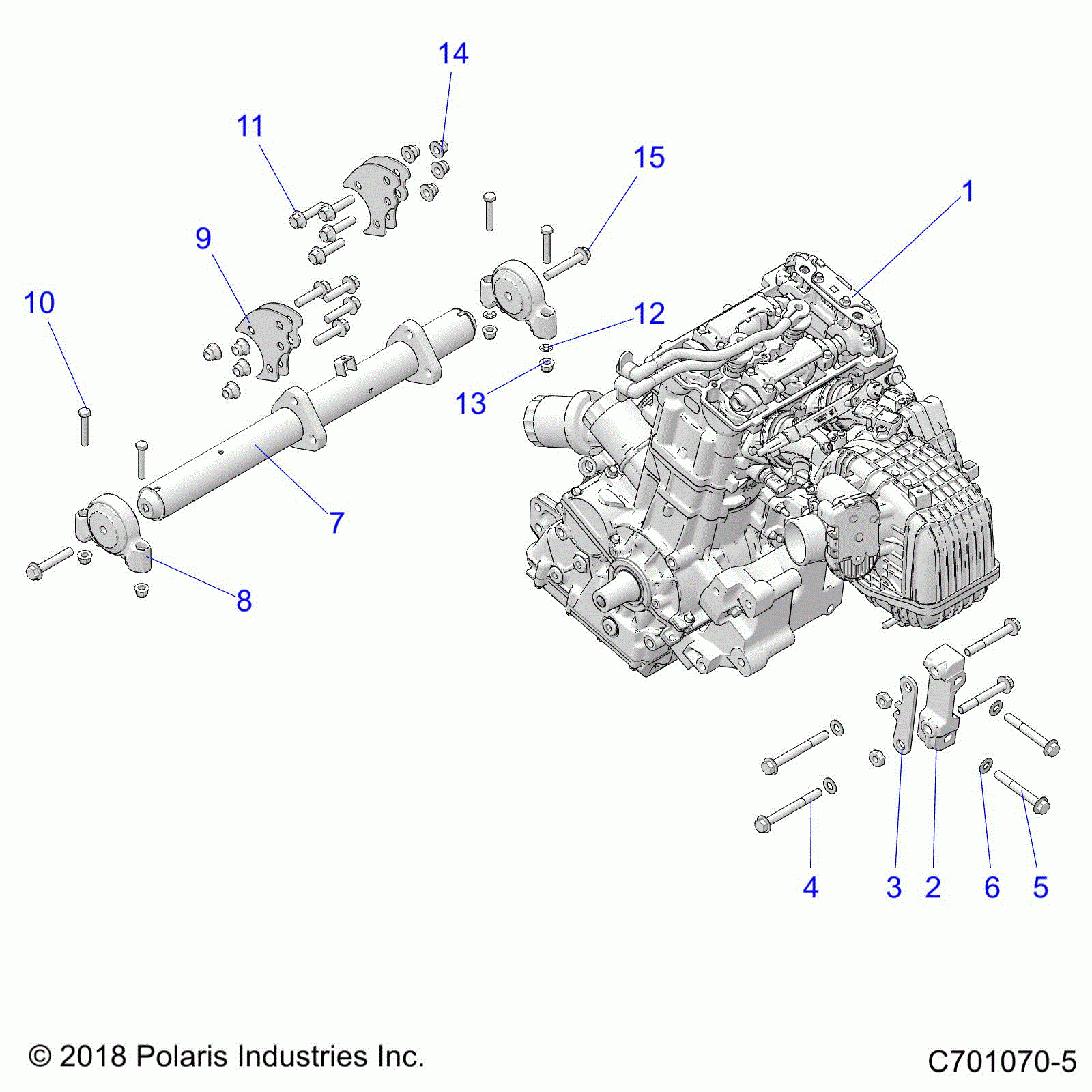 14
11
15
1
9
10
12
13
7
8
4
3
2
6
5

© 2018 Polaris Industries Inc.

C701070-5