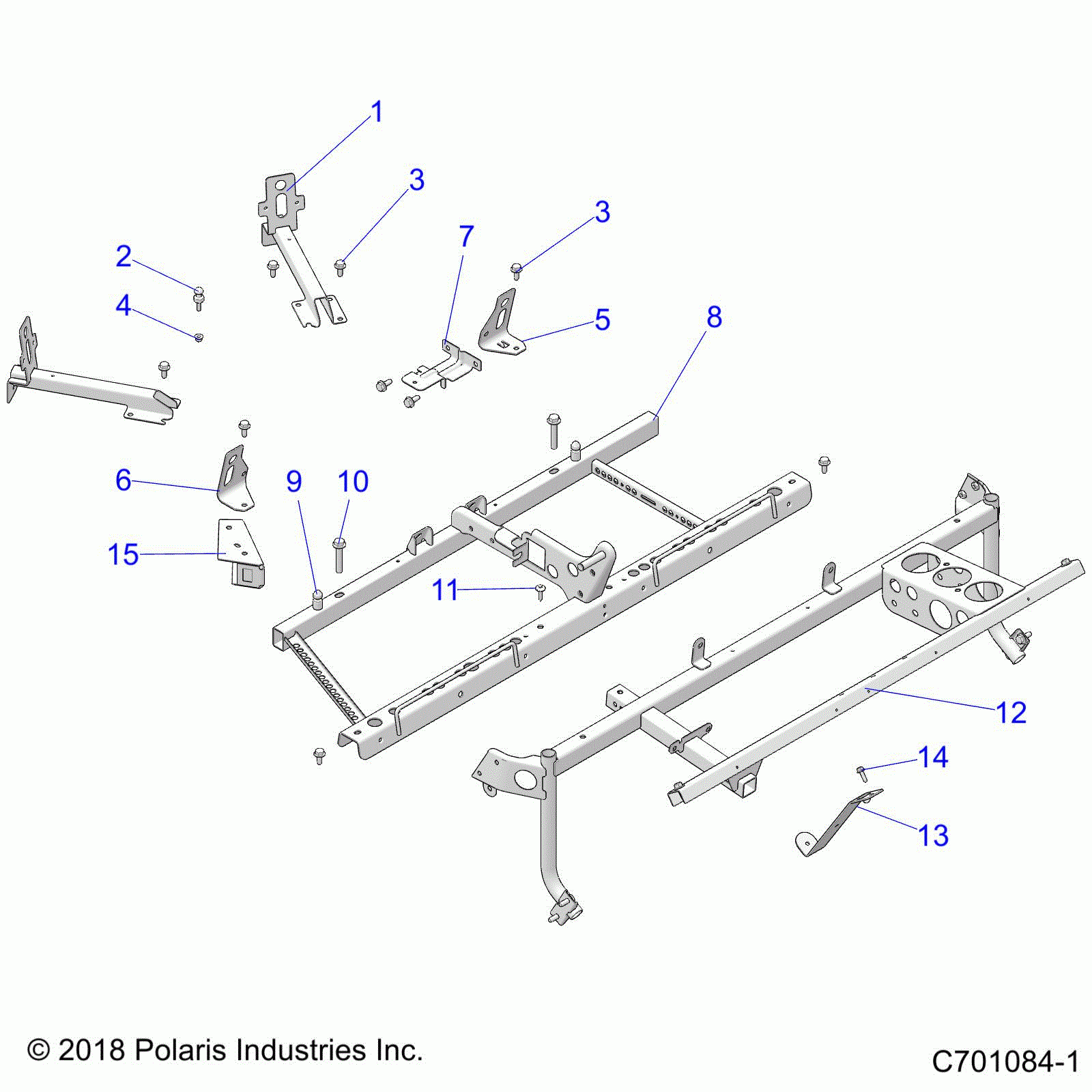 1
3
3
7
2
4
5
8
6
9
10
15
11
12
14
13

© 2018 Polaris Industries Inc.

C701084-1