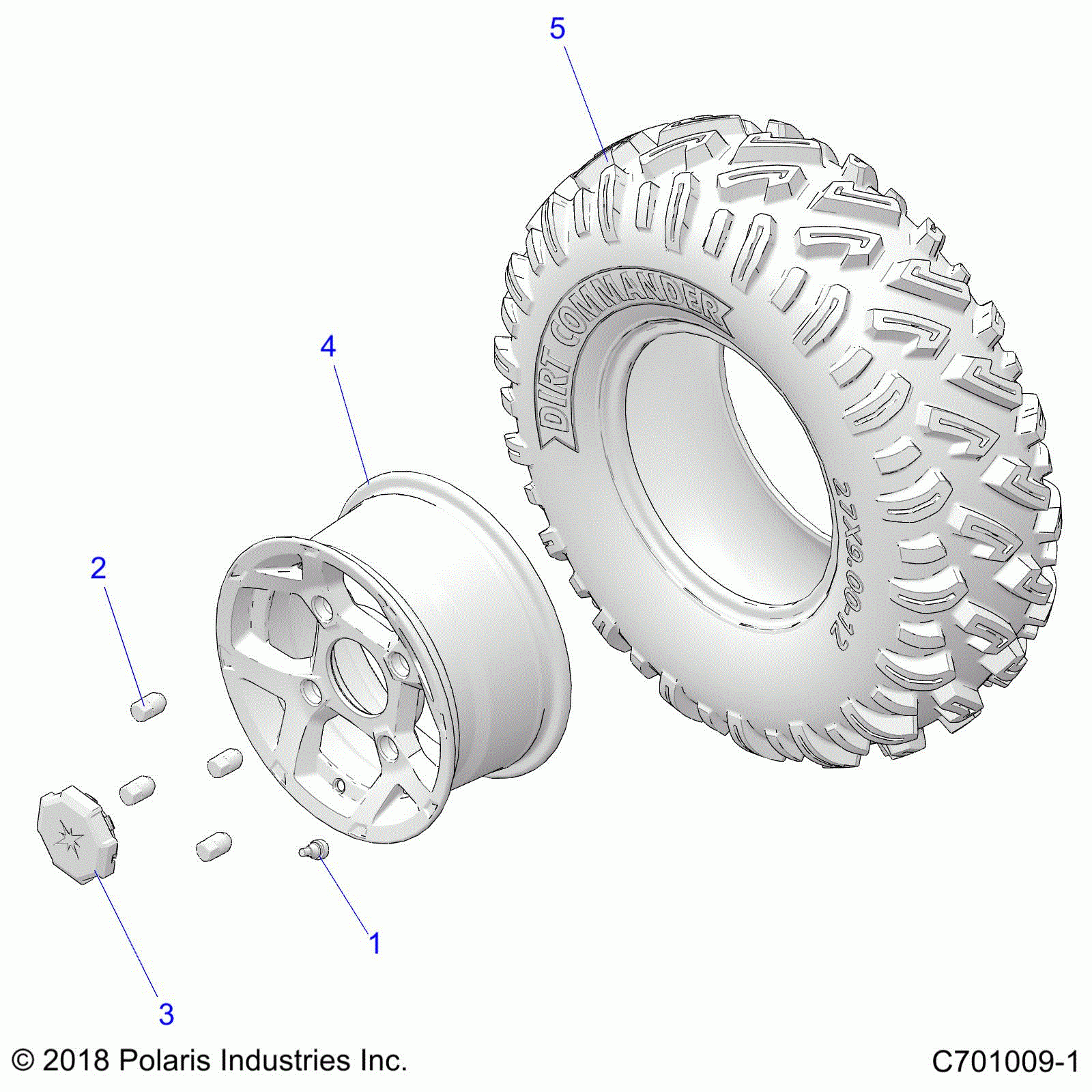 5

DIRT COMMANDER

27X9.00-12

4

2

1

3

© 2018 Polaris Industries Inc.

C701009-1